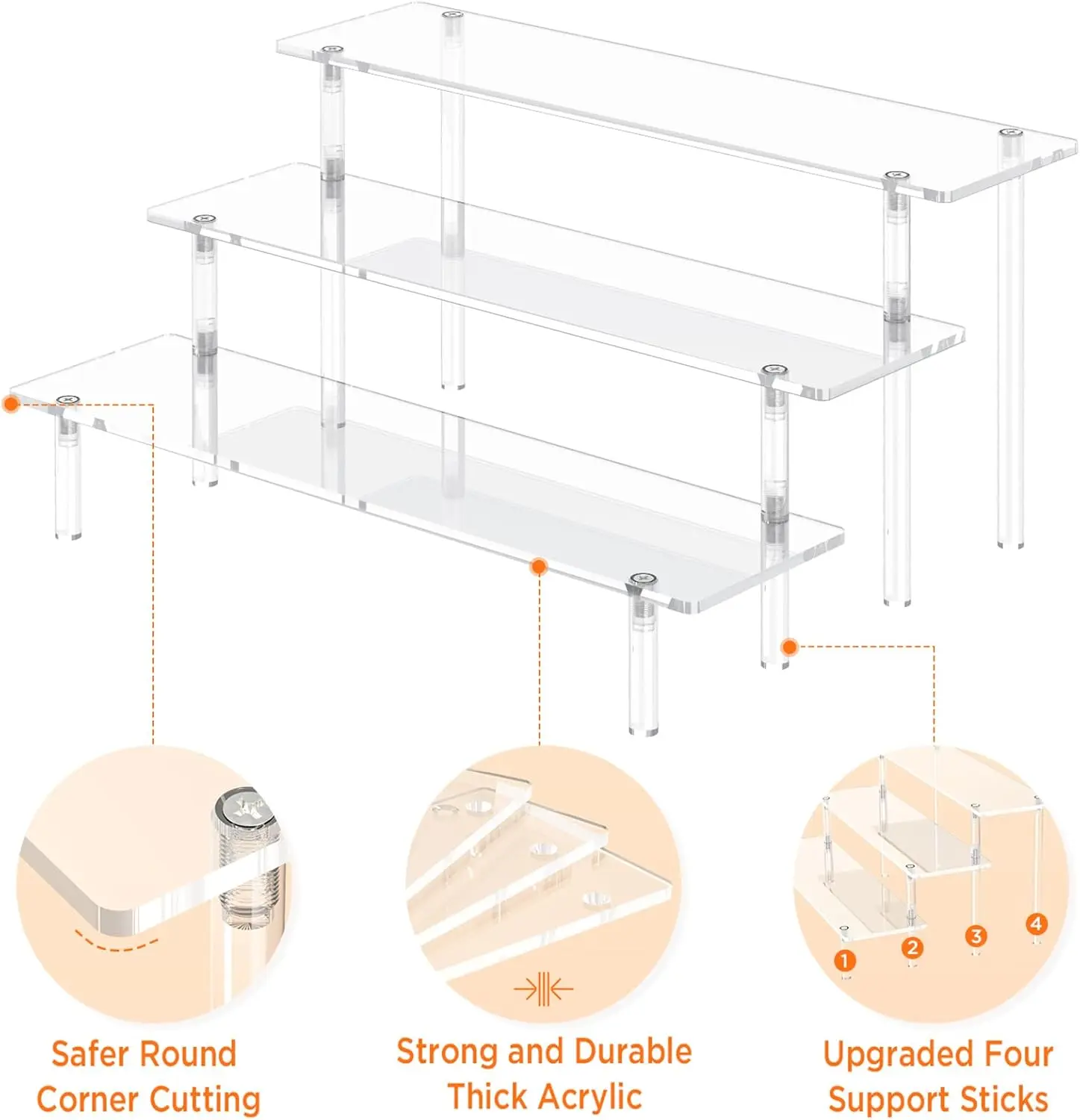 1
2
3
4

Safer Round Corner Cutting

Strong and Durable Thick Acrylic

Upgraded Four Support Sticks