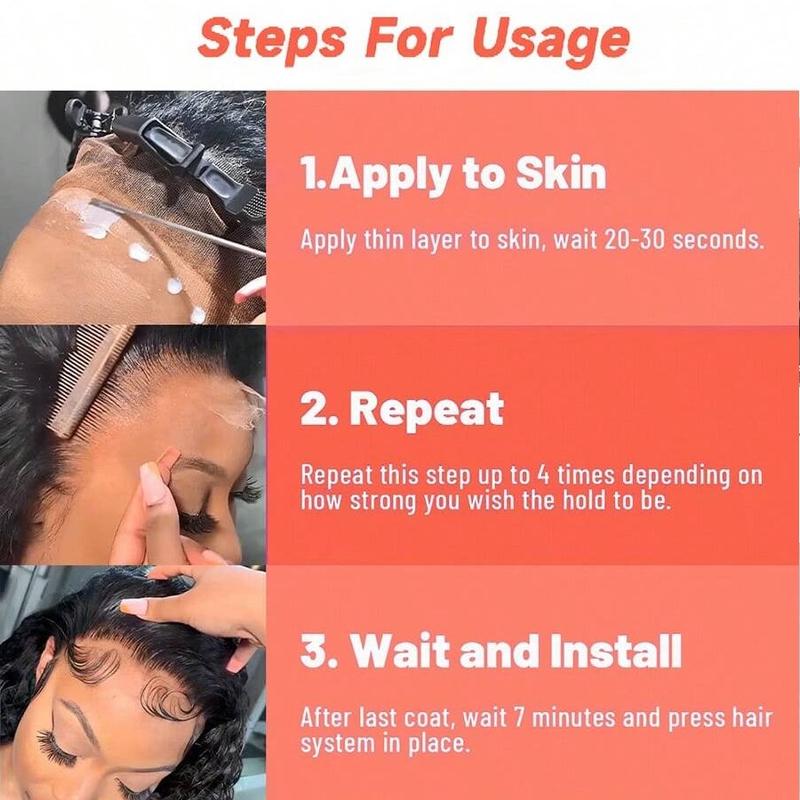 Steps For Usage

1.Apply to Skin

Apply thin layer to skin, wait 20-30 seconds.

2. Repeat

Repeat this step up to 4 times depending on how strong you wish the hold to be.

3. Wait and Install

After last coat, wait 7 minutes and press hair system in place.