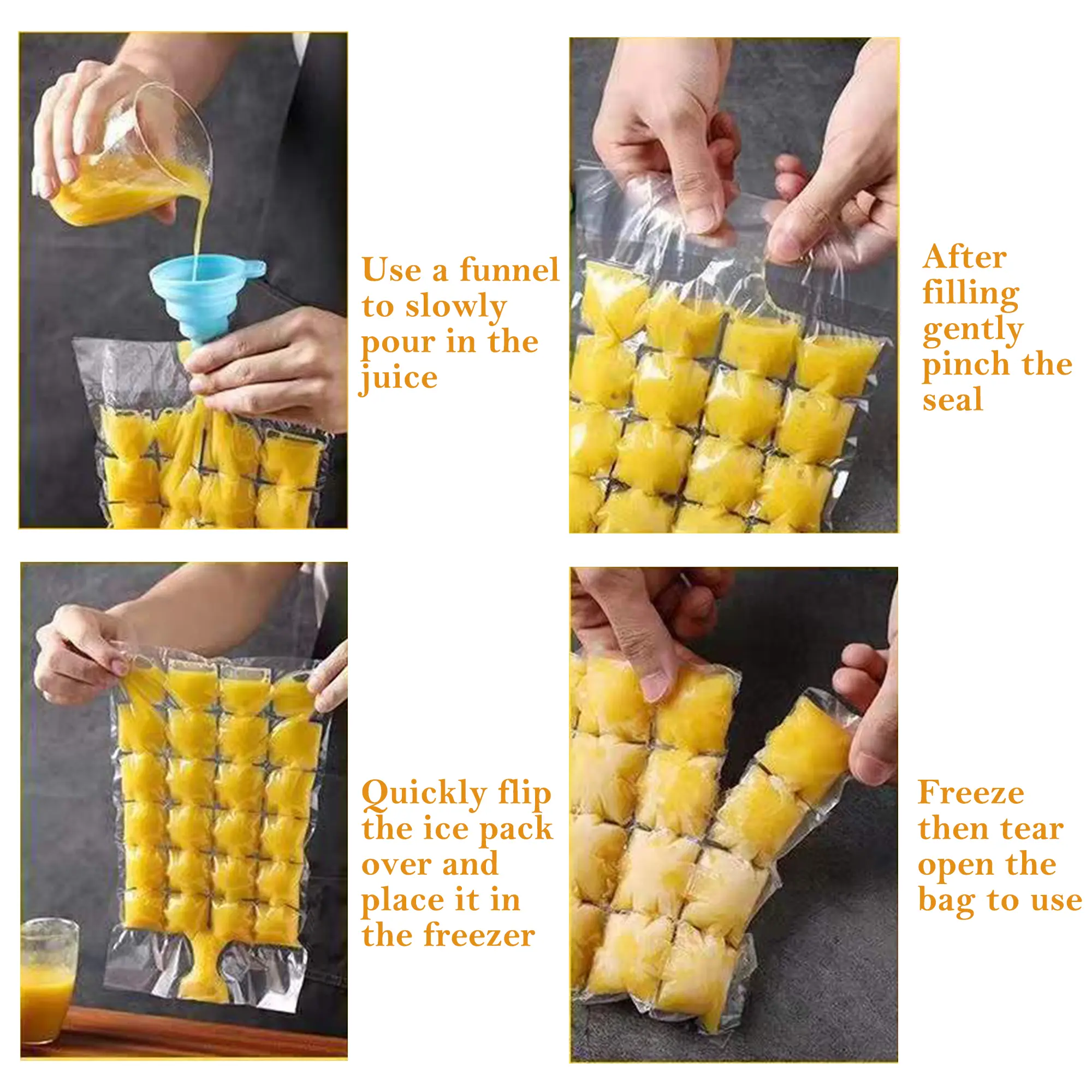 Use a funnel to slowly pour in the juice

After filling gently pinch the seal

Quickly flip the ice pack over and place it in the freezer

Freeze then tear open the bag to use