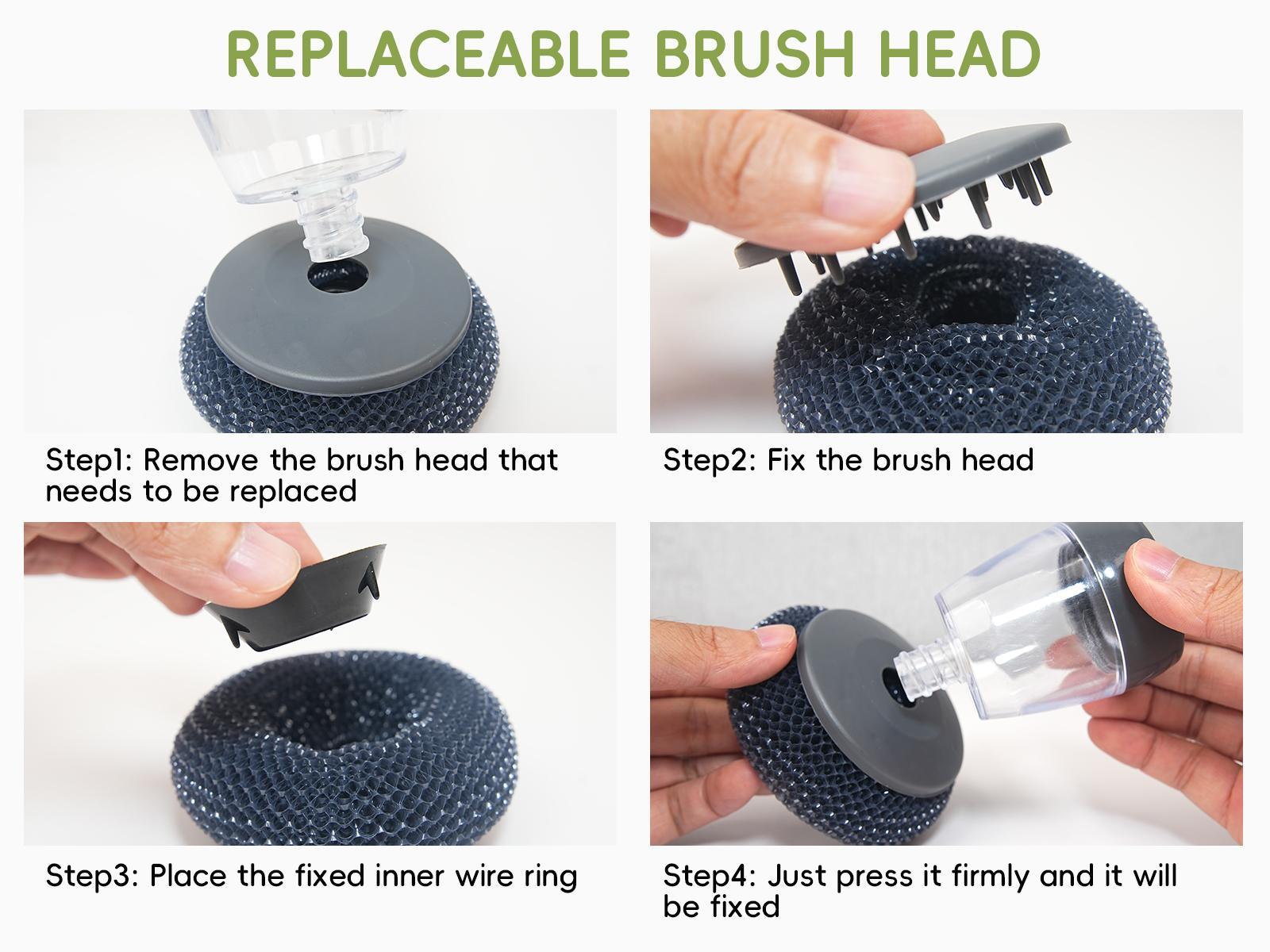 REPLACEABLE BRUSH HEAD

Step1: Remove the brush head that needs to be replaced

Step2: Fix the brush head

Step3: Place the fixed inner wire ring

Step4: Just press it firmly and it will be fixed