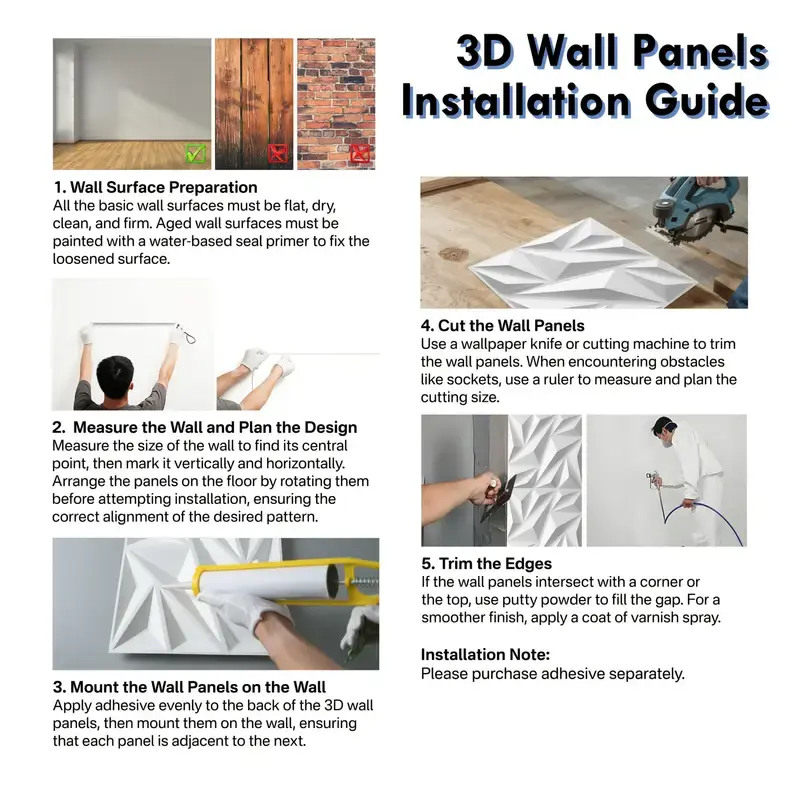 3D Wall Panels Installation Guide

1. Wall Surface Preparation
All the basic wall surfaces must be flat, dry, clean, and firm. Aged wall surfaces must be painted with a water-based seal primer to fix the loosened surface.

2. Measure the Wall and Plan the Design
Measure the size of the wall to find its central point, then mark it vertically and horizontally. Arrange the panels on the floor by rotating them before attempting installation, ensuring the correct alignment of the desired pattern.

3. Mount the Wall Panels on the Wall
Apply adhesive evenly to the back of the 3D wall panels, then mount them on the wall, ensuring that each panel is adjacent to the next.

4. Cut the Wall Panels
Use a wallpaper knife or cutting machine to trim the wall panels. When encountering obstacles like sockets, use a ruler to measure and plan the cutting size.

5. Trim the Edges
If the wall panels intersect with a corner or the top, use putty powder to fill the gap. For a smoother finish, apply a coat of varnish spray.

Installation Note:
Please purchase adhesive separately.