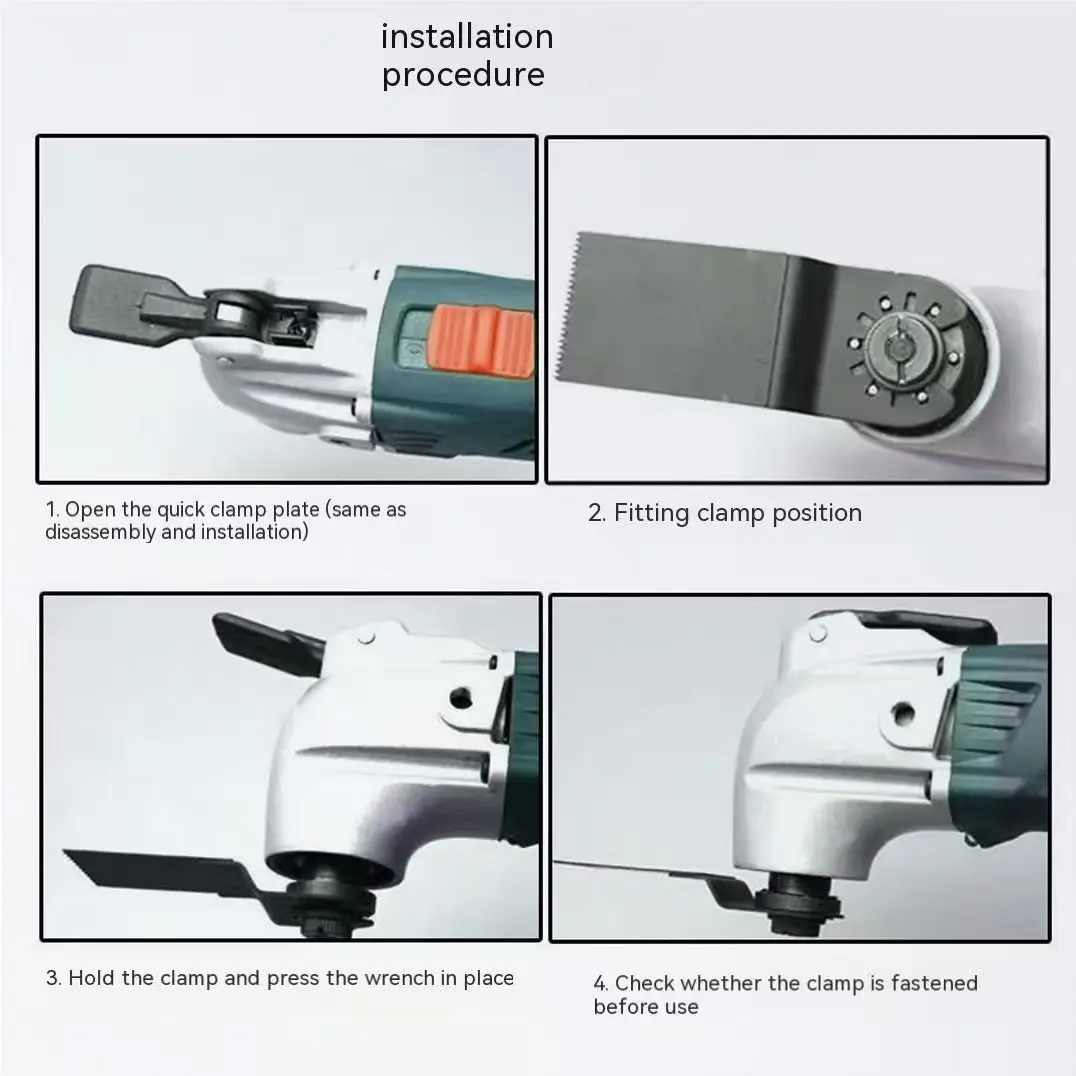 installation procedure

1. Open the quick clamp plate (same as disassembly and installation)

2. Fitting clamp position

3. Hold the clamp and press the wrench in place

4. Check whether the clamp is fastened before use