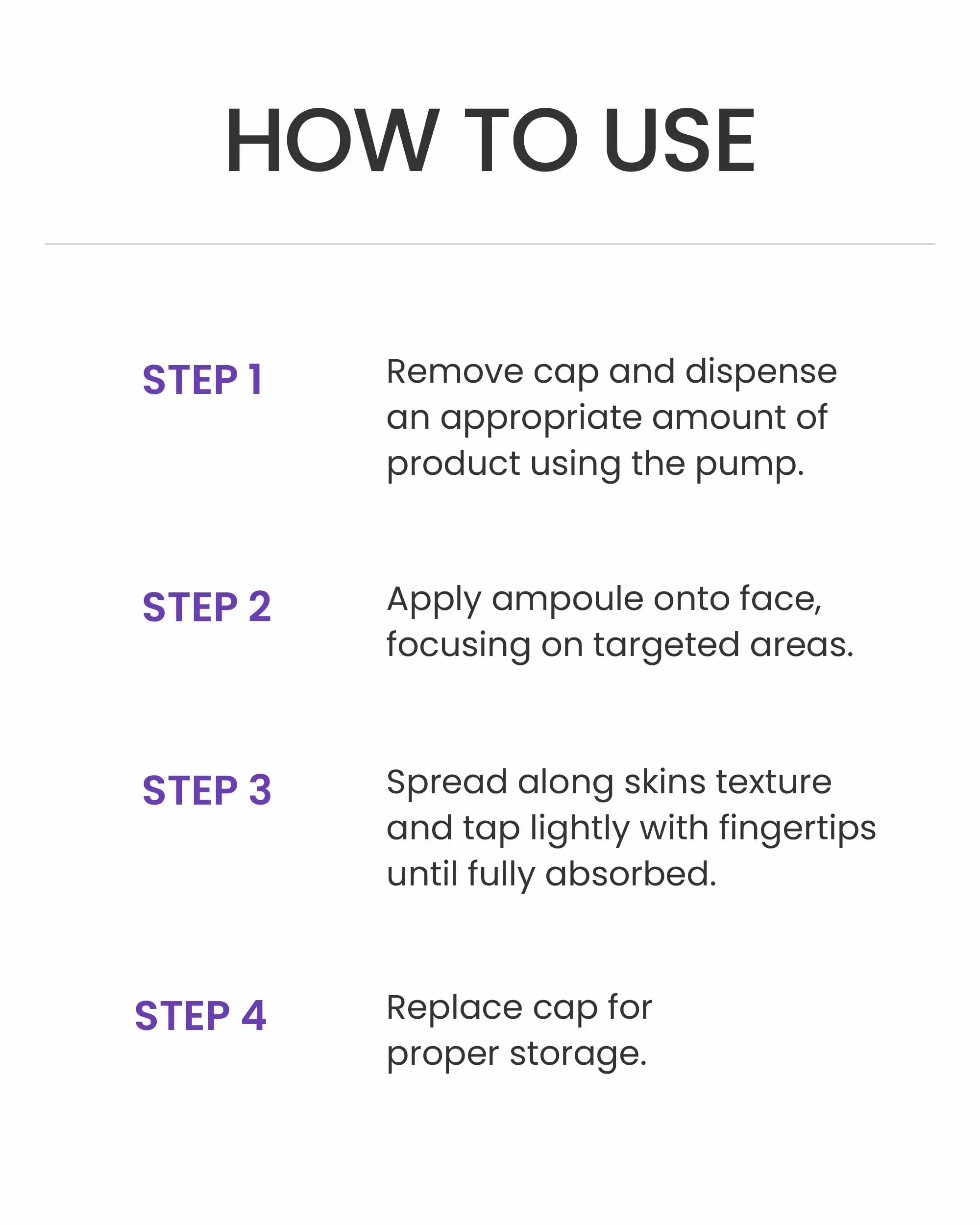 HOW TO USE

STEP 1

Remove cap and dispense an appropriate amount of product using the pump.

STEP 2

Apply ampoule onto face, focusing on targeted areas.

STEP 3

Spread along skins texture and tap lightly with fingertips until fully absorbed.

STEP 4

Replace cap for proper storage.