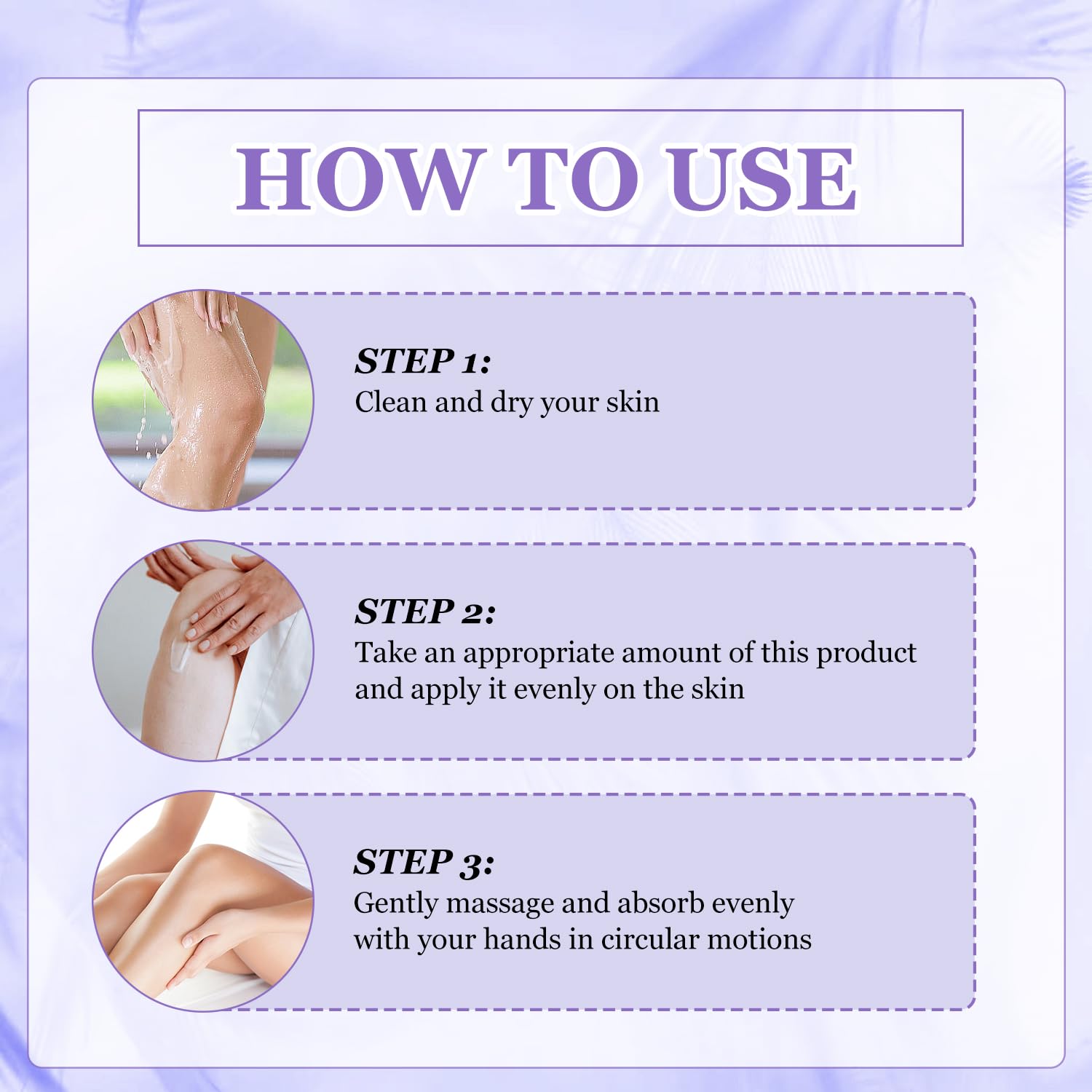 HOW TO USE

STEP 1:
Clean and dry your skin

STEP 2:
Take an appropriate amount of this product and apply it evenly on the skin

STEP 3:
Gently massage and absorb evenly with your hands in circular motions