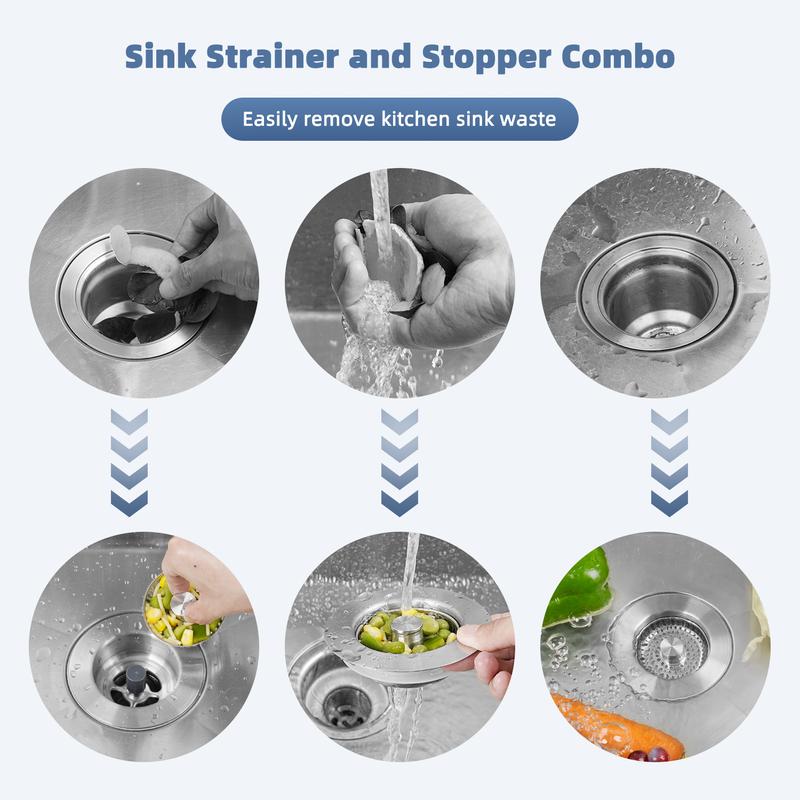 Sink Strainer and Stopper Combo

Easily remove kitchen sink waste