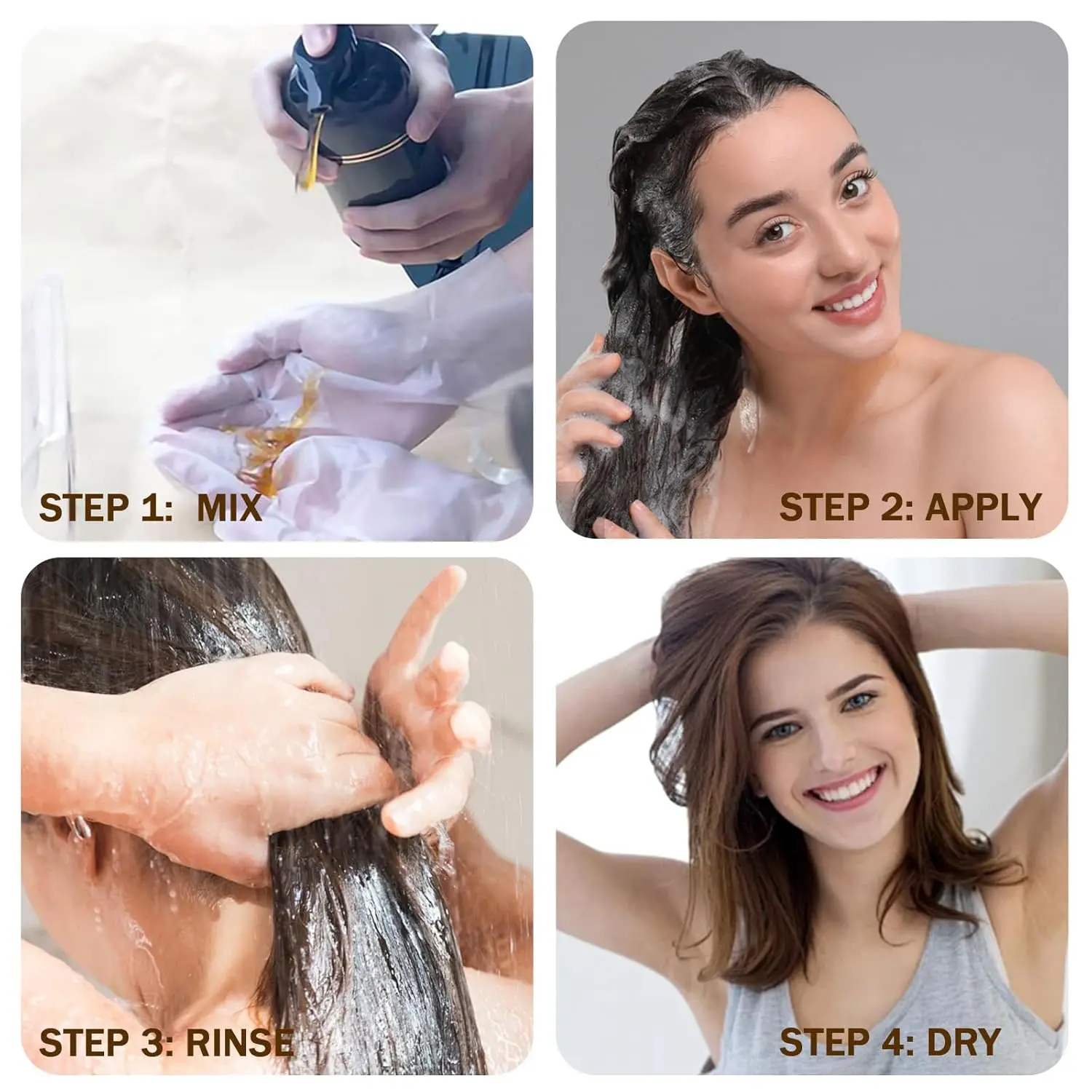 STEP 1: MIX

STEP 2: APPLY

STEP 3: RINSE

STEP 4: DRY