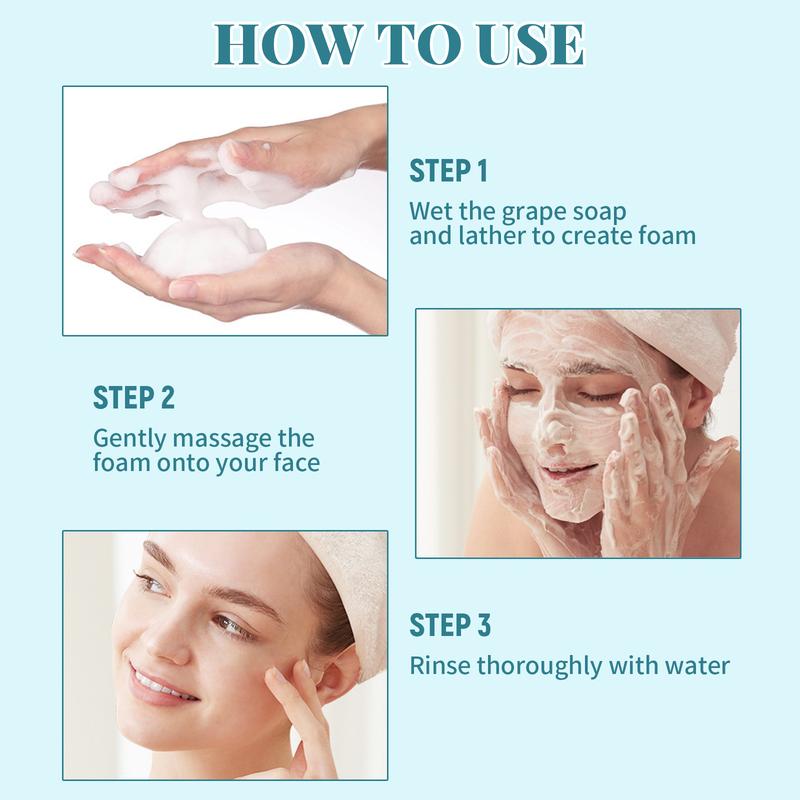 HOW TO USE

STEP 1
Wet the grape soap and lather to create foam

STEP 2
Gently massage the foam onto your face

STEP 3
Rinse thoroughly with water