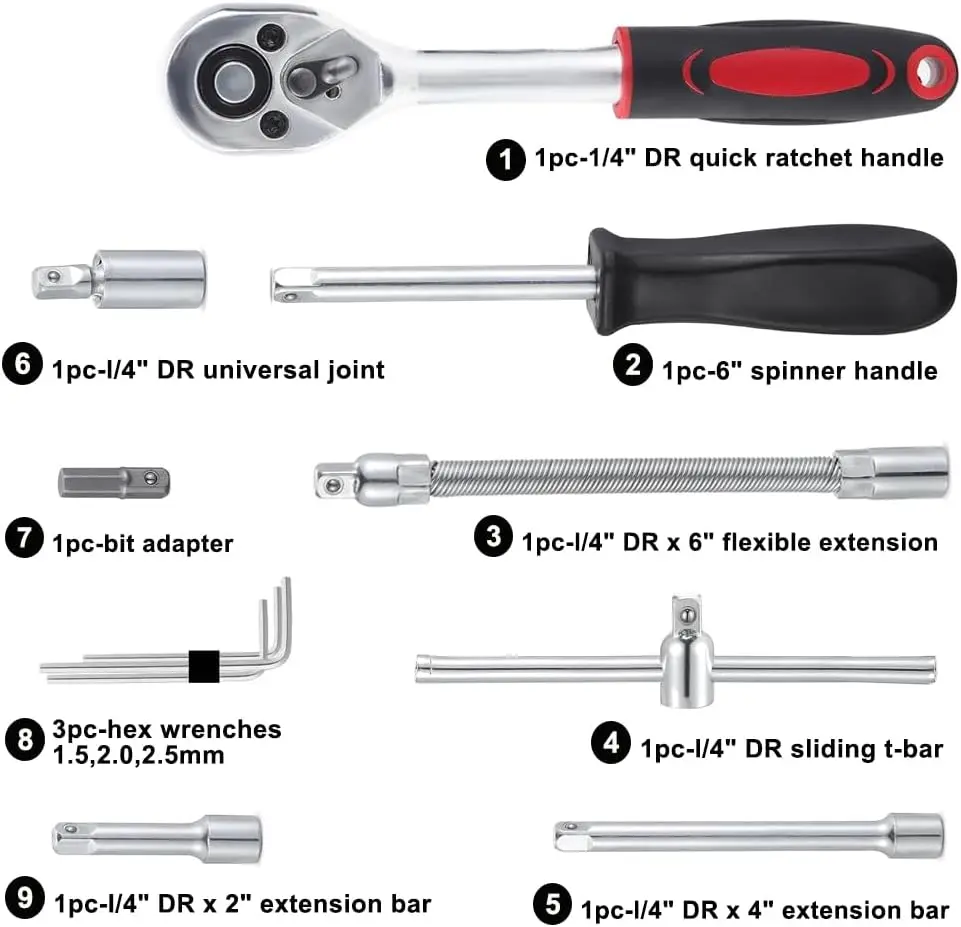 1 1pc-1/4" DR quick ratchet handle

6 1pc-l/4" DR universal joint

2 1pc-6" spinner handle

7 1pc-bit adapter

3 1pc-l/4" DR x 6" flexible extension

8 3pc-hex wrenches 1.5,2.0,2.5mm

4 1pc-l/4" DR sliding t-bar

9 1pc-l/4" DR x 2" extension bar

5 1pc-l/4" DR x 4" extension bar