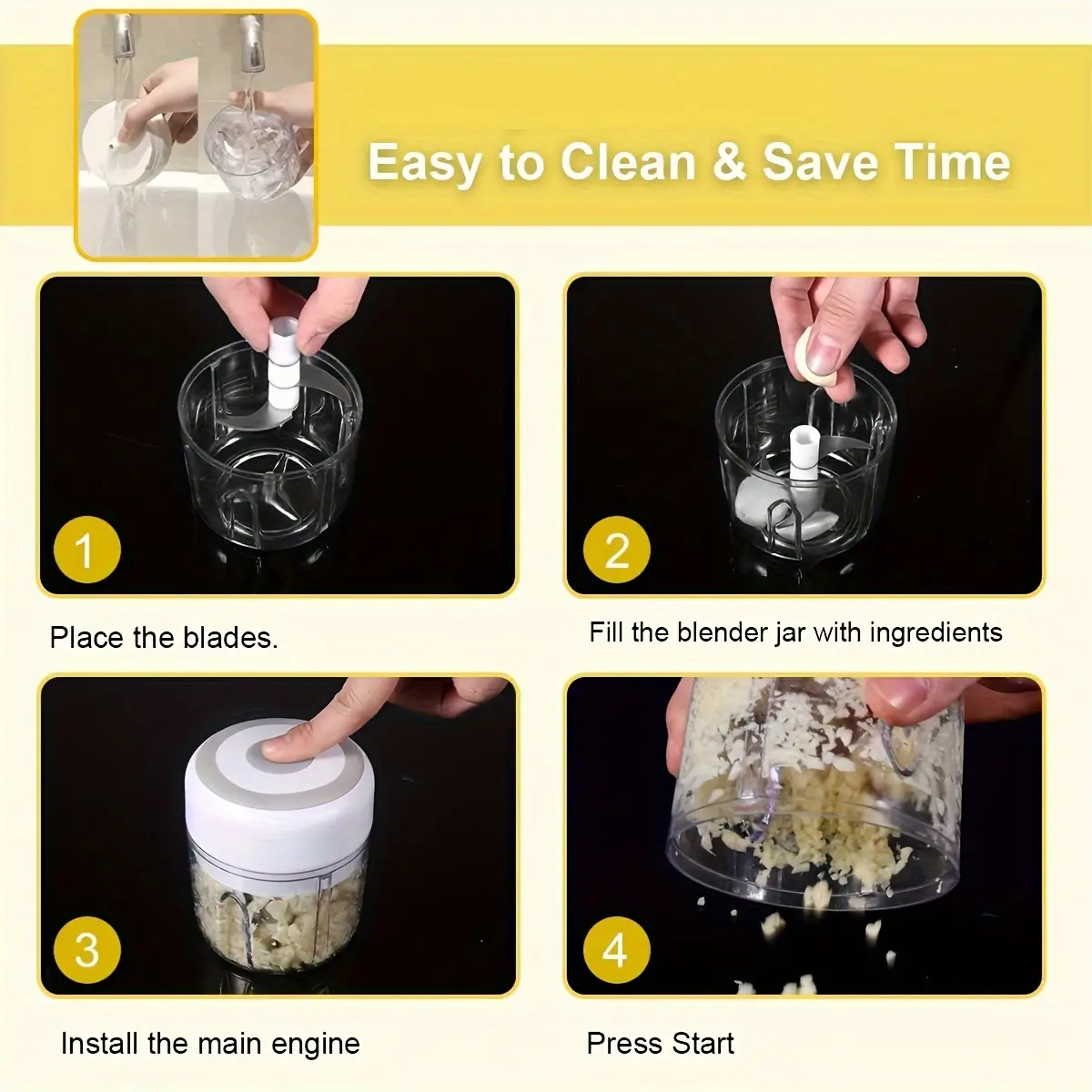 Easy to Clean & Save Time

1

Place the blades.

2

Fill the blender jar with ingredients

3

Install the main engine

4

Press Start