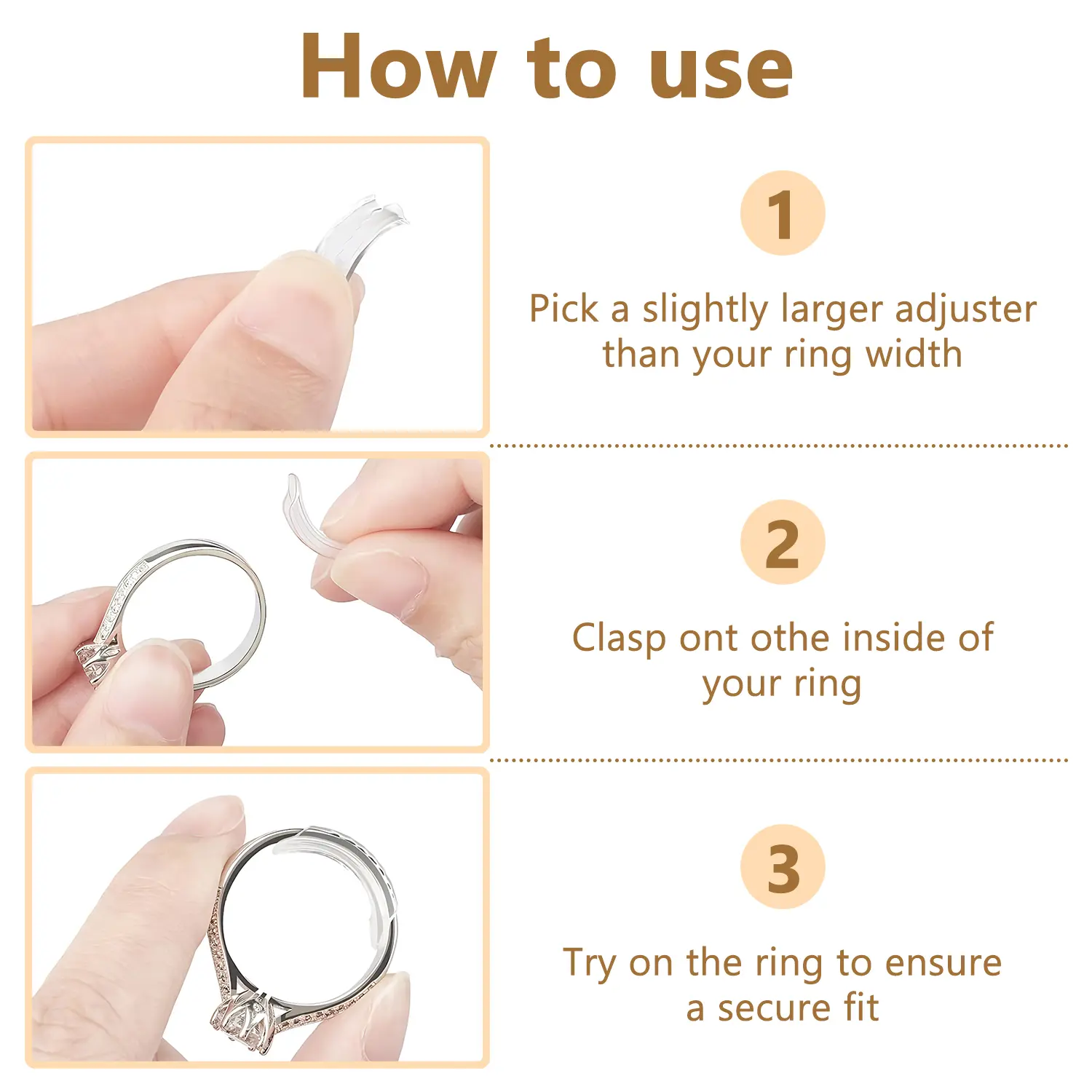 How to use

1

Pick a slightly larger adjuster than your ring width

2

Clasp ont othe inside of your ring

3

Try on the ring to ensure a secure fit