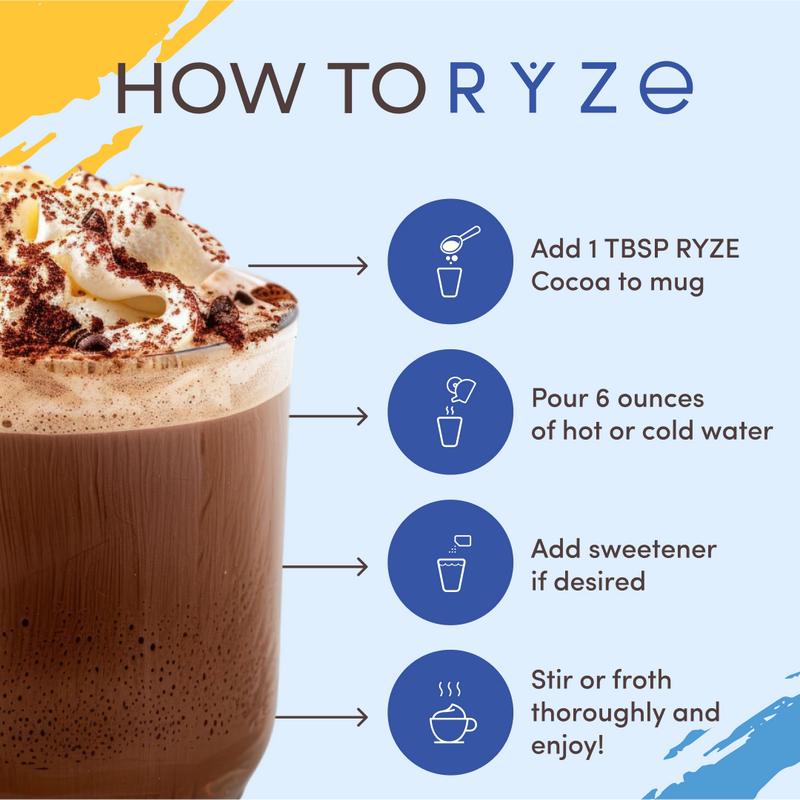 HOW TO RYZE

Add 1 TBSP RYZE Cocoa to mug

Pour 6 ounces of hot or cold water

Add sweetener if desired

Stir or froth thoroughly and enjoy!