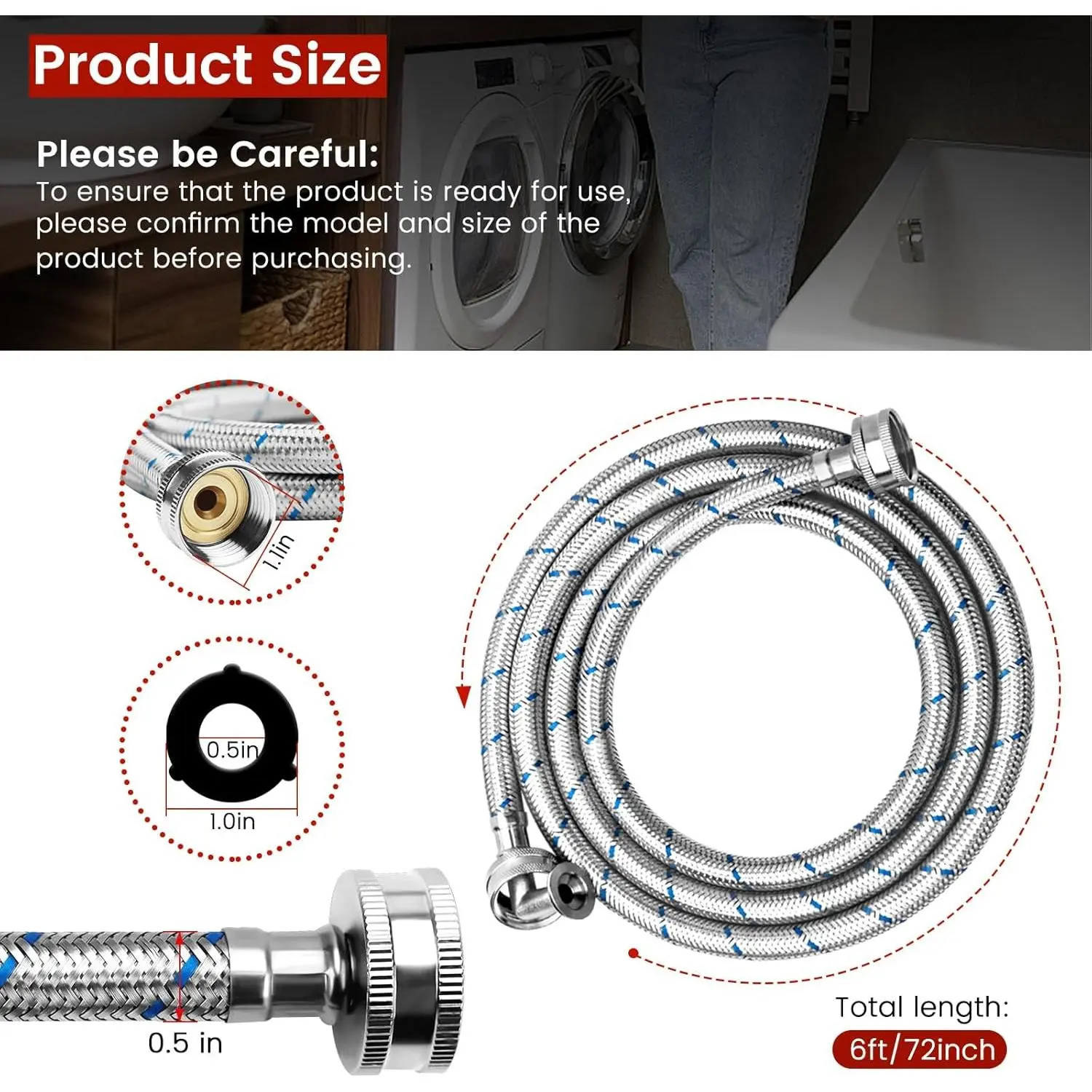 Product Size

Please be Careful:
To ensure that the product is ready for use, please confirm the model and size of the product before purchasing.

1.1in

0.5in

1.0in

0.5 in

Total length:
6ft/72inch