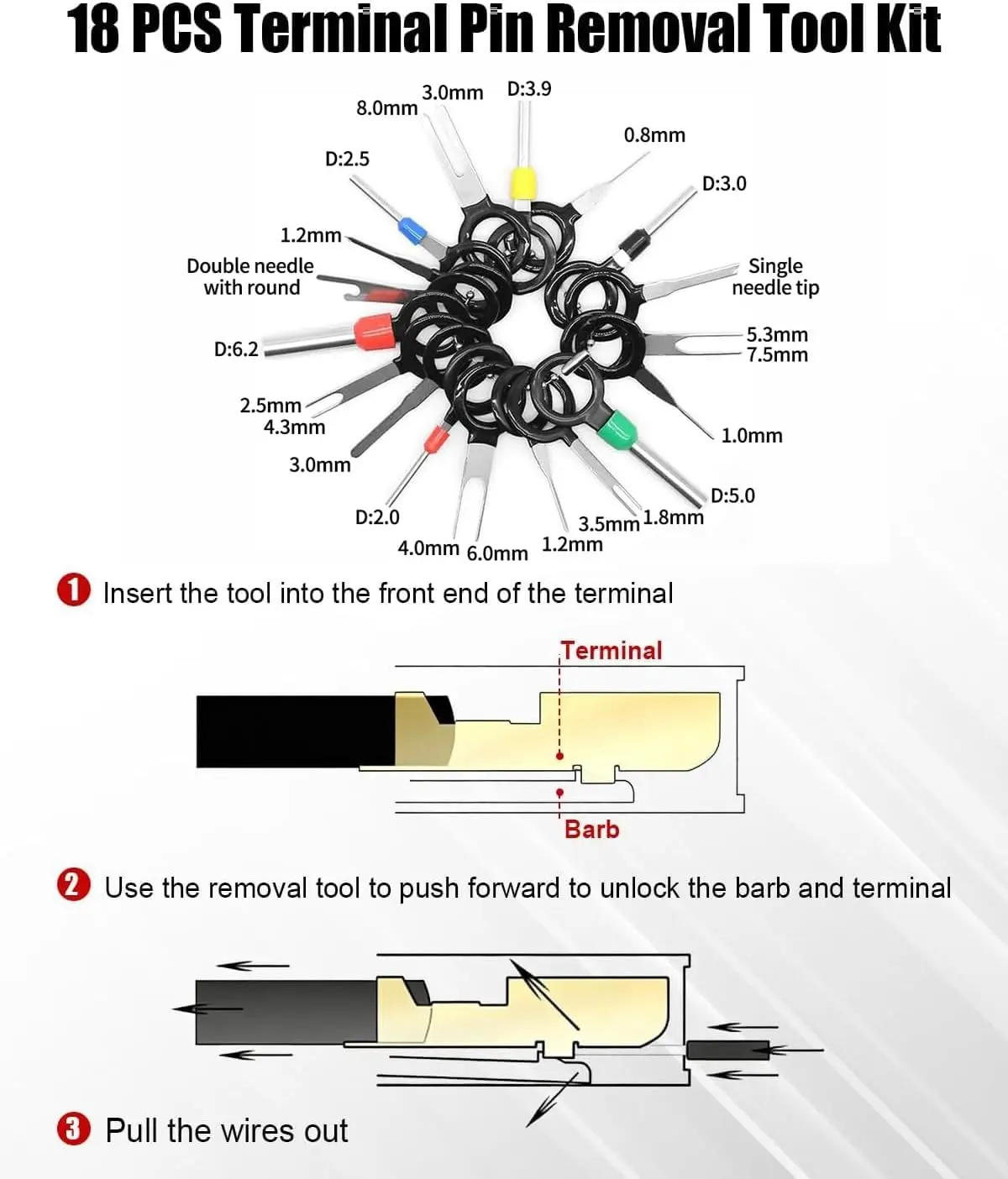 18 PCS Terminal Pin Removal Tool Kit

8.0mm
3.0mm
D:3.9
0.8mm
D:2.5
D:3.0
1.2mm
Double needle with round
Single needle tip
D:6.2
5.3mm
7.5mm
2.5mm
4.3mm
1.0mm
3.0mm
D:5.0
D:2.0
3.5mm
1.8mm
4.0mm
6.0mm
1.2mm

1 Insert the tool into the front end of the terminal

Terminal
Barb

2 Use the removal tool to push forward to unlock the barb and terminal

3 Pull the wires out