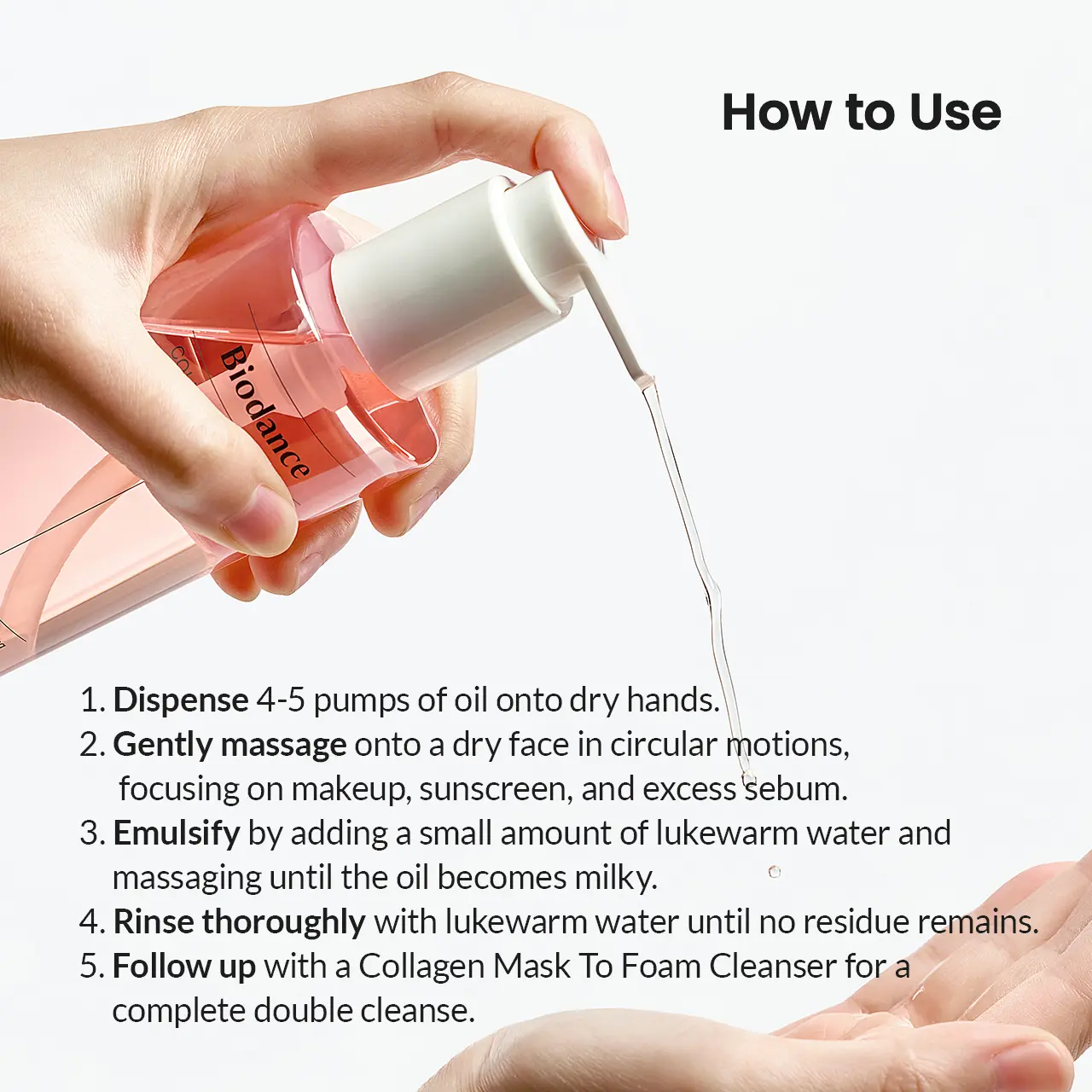 How to Use

Biodance

1. Dispense 4-5 pumps of oil onto dry hands.
2. Gently massage onto a dry face in circular motions, focusing on makeup, sunscreen, and excess sebum.
3. Emulsify by adding a small amount of lukewarm water and massaging until the oil becomes milky.
4. Rinse thoroughly with lukewarm water until no residue remains.
5. Follow up with a Collagen Mask To Foam Cleanser for a complete double cleanse.