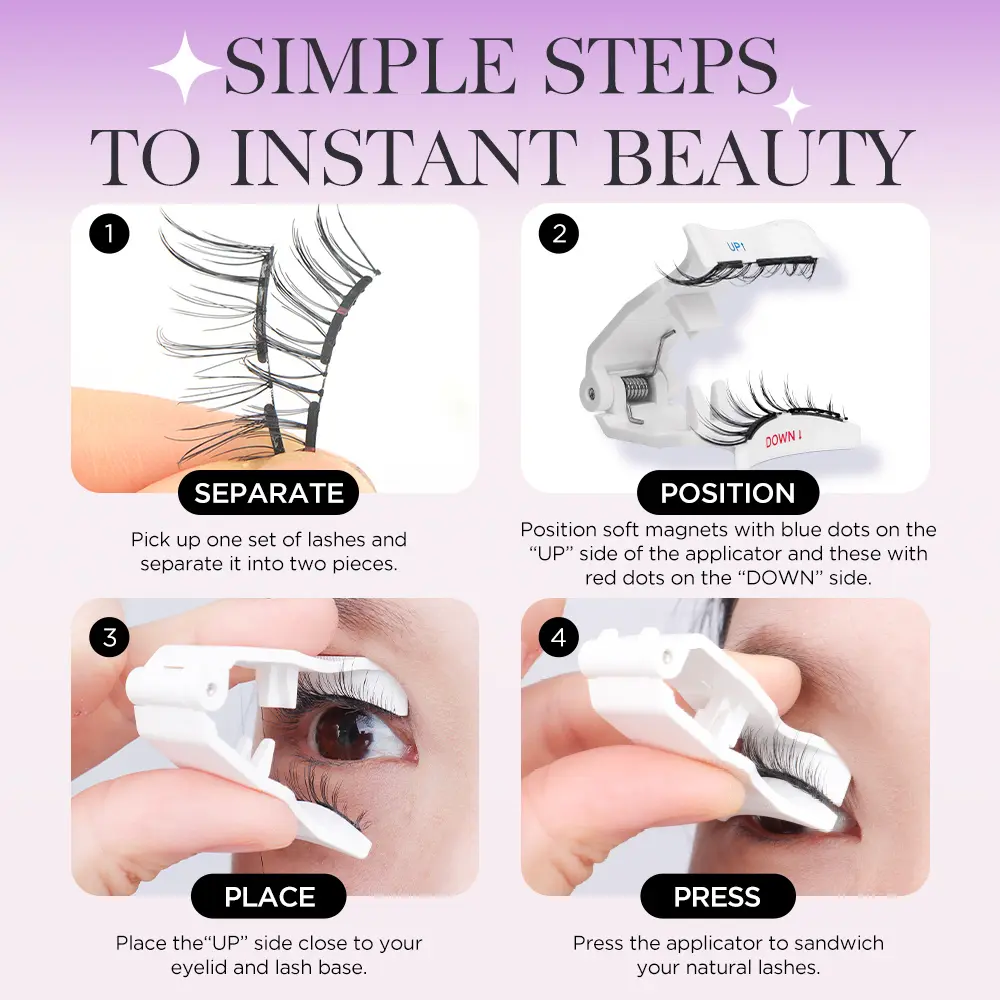 SIMPLE STEPS TO INSTANT BEAUTY

1

SEPARATE

Pick up one set of lashes and separate it into two pieces.

2

UP↑

DOWN↓

POSITION

Position soft magnets with blue dots on the "UP" side of the applicator and these with red dots on the "DOWN" side.

3

PLACE

Place the"UP" side close to your eyelid and lash base.

4

PRESS

Press the applicator to sandwich your natural lashes.