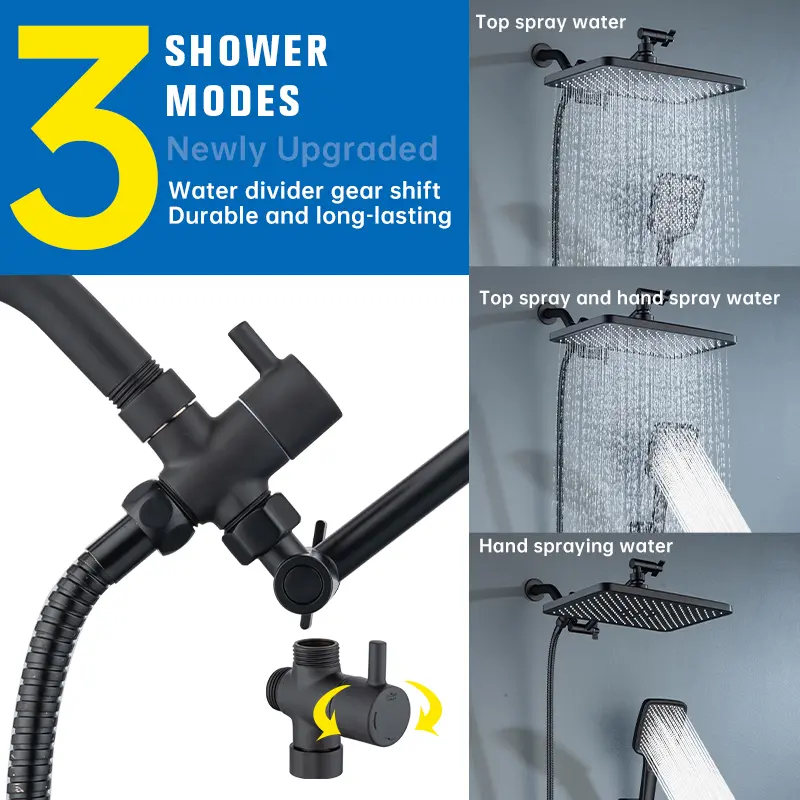 3 SHOWER MODES
Newly Upgraded
Water divider gear shift
Durable and long-lasting

Top spray water

Top spray and hand spray water

Hand spraying water