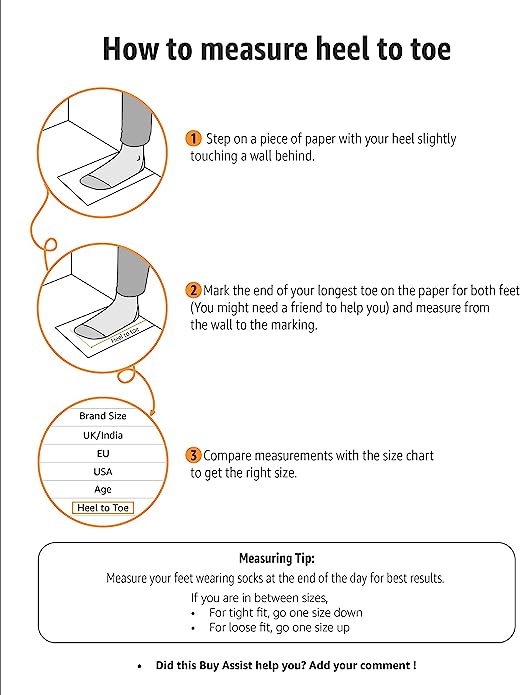 How to measure heel to toe

1 Step on a piece of paper with your heel slightly touching a wall behind.

Heel to toe

2 Mark the end of your longest toe on the paper for both feet (You might need a friend to help you) and measure from the wall to the marking.

Brand Size
UK/India
EU
USA
Age
Heel to Toe

3 Compare measurements with the size chart to get the right size.

Measuring Tip:
Measure your feet wearing socks at the end of the day for best results.
If you are in between sizes,
• For tight fit, go one size down
• For loose fit, go one size up

• Did this Buy Assist help you? Add your comment !