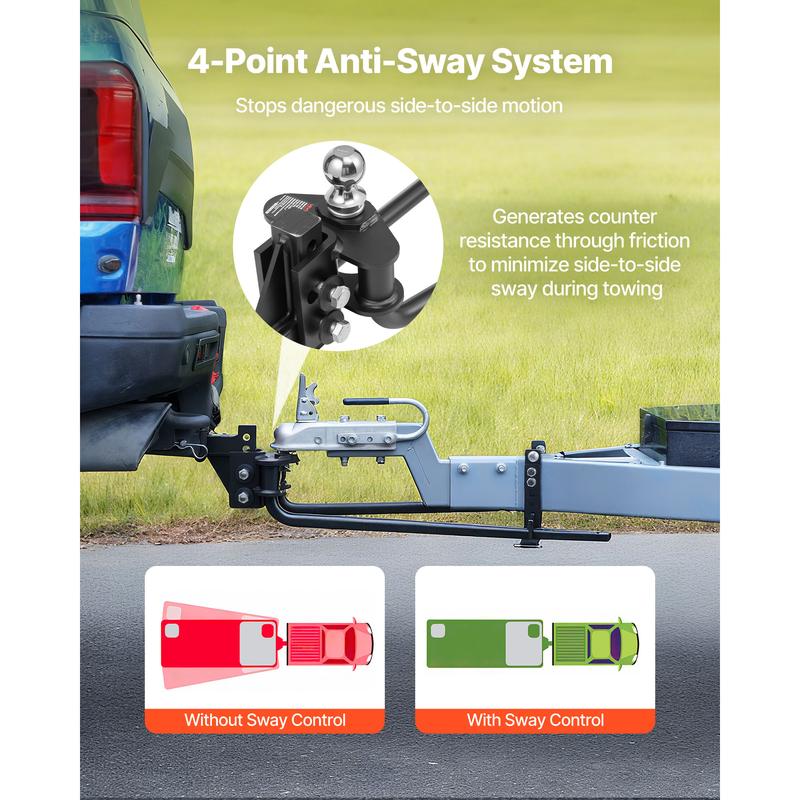 4-Point Anti-Sway System

Stops dangerous side-to-side motion

Generates counter resistance through friction to minimize side-to-side sway during towing

Without Sway Control

With Sway Control