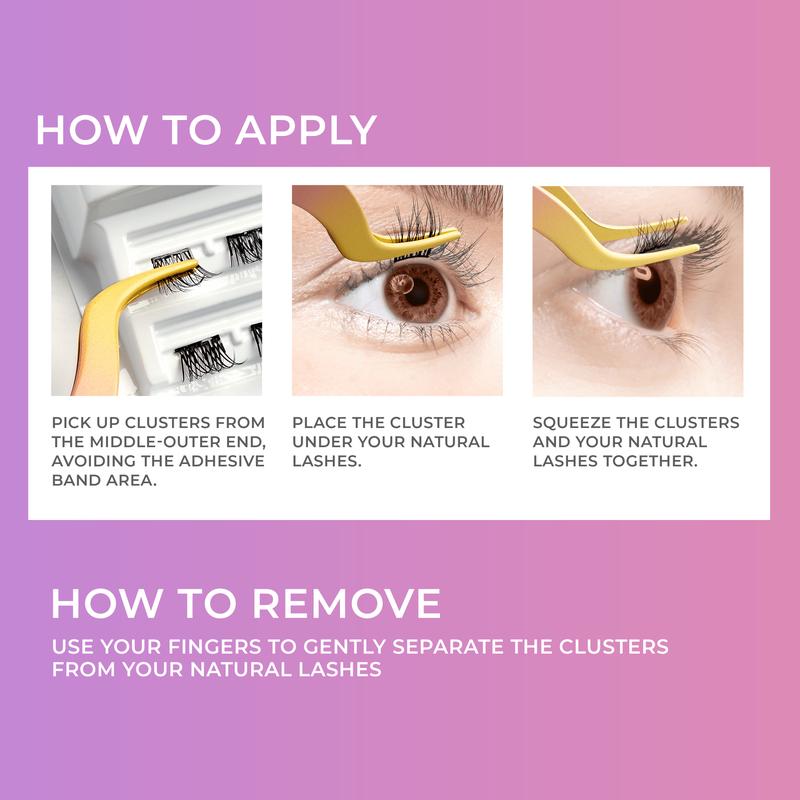 HOW TO APPLY

PICK UP CLUSTERS FROM THE MIDDLE-OUTER END, AVOIDING THE ADHESIVE BAND AREA.

PLACE THE CLUSTER UNDER YOUR NATURAL LASHES.

SQUEEZE THE CLUSTERS AND YOUR NATURAL LASHES TOGETHER.

HOW TO REMOVE

USE YOUR FINGERS TO GENTLY SEPARATE THE CLUSTERS FROM YOUR NATURAL LASHES