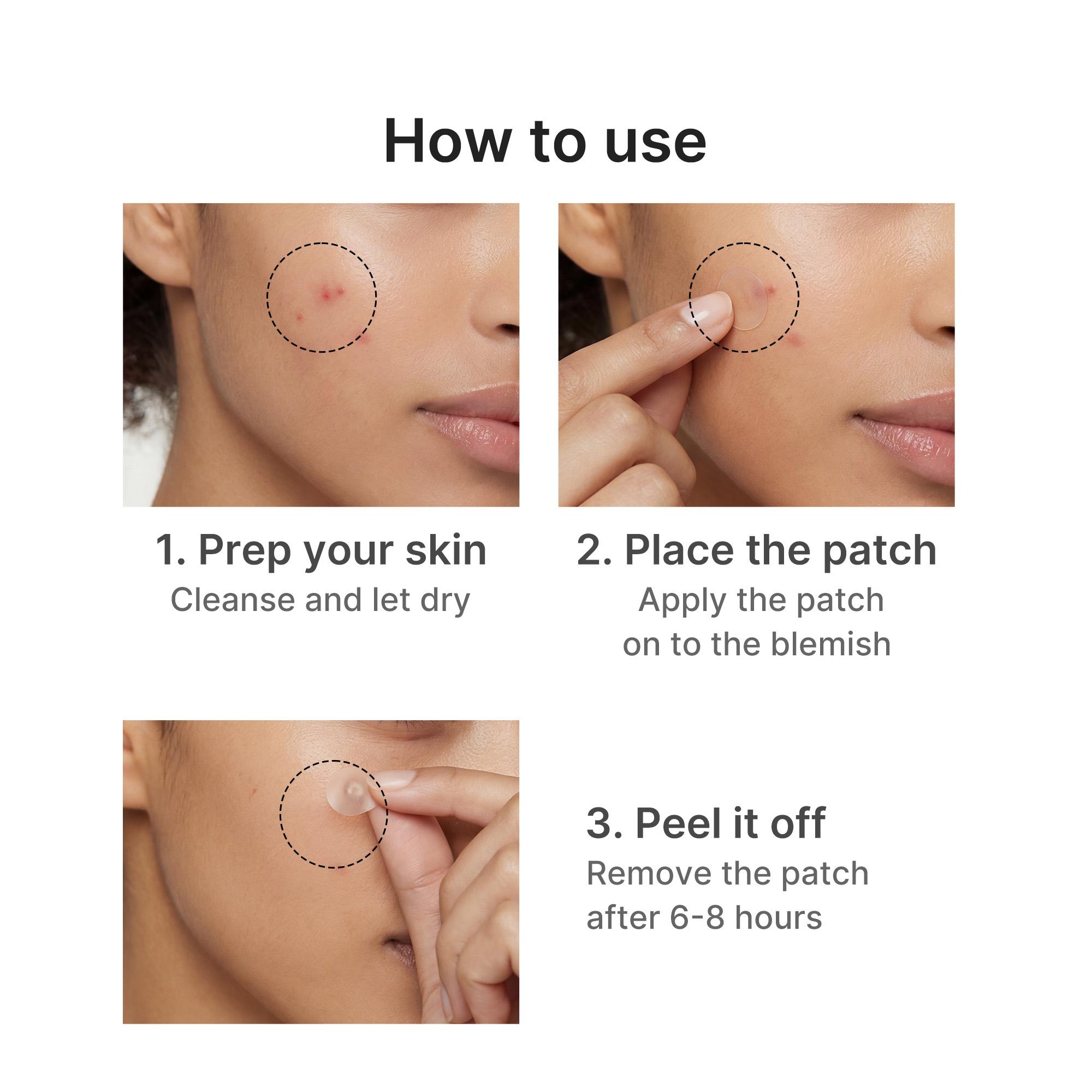 How to use

1. Prep your skin
Cleanse and let dry

2. Place the patch
Apply the patch on to the blemish

3. Peel it off
Remove the patch after 6-8 hours