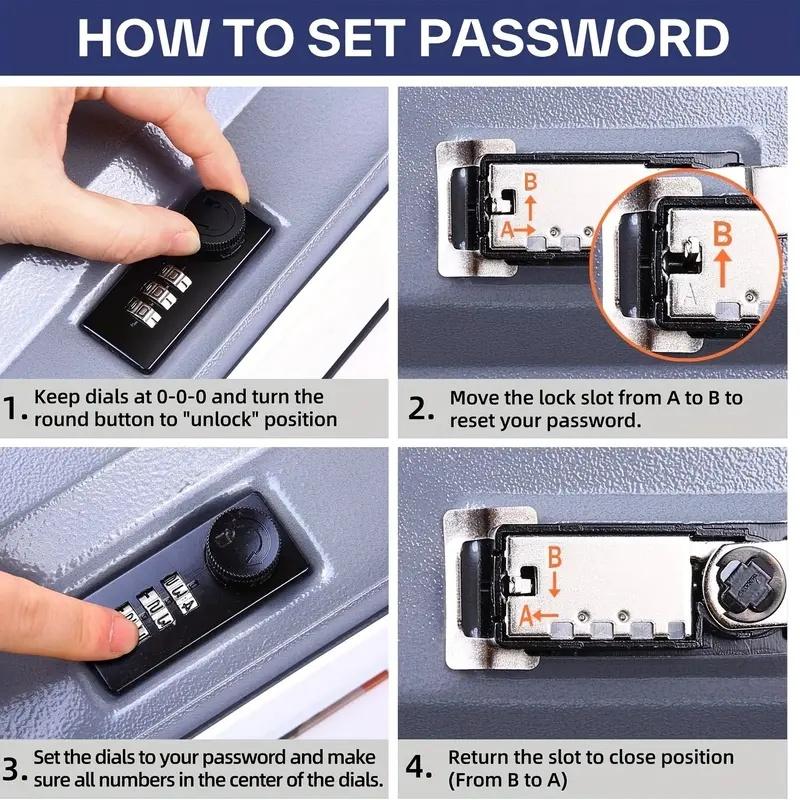 HOW TO SET PASSWORD

B
A
B
A

1. Keep dials at 0-0-0 and turn the round button to "unlock" position

2. Move the lock slot from A to B to reset your password.

B
A

3. Set the dials to your password and make sure all numbers in the center of the dials.

4. Return the slot to close position (From B to A)