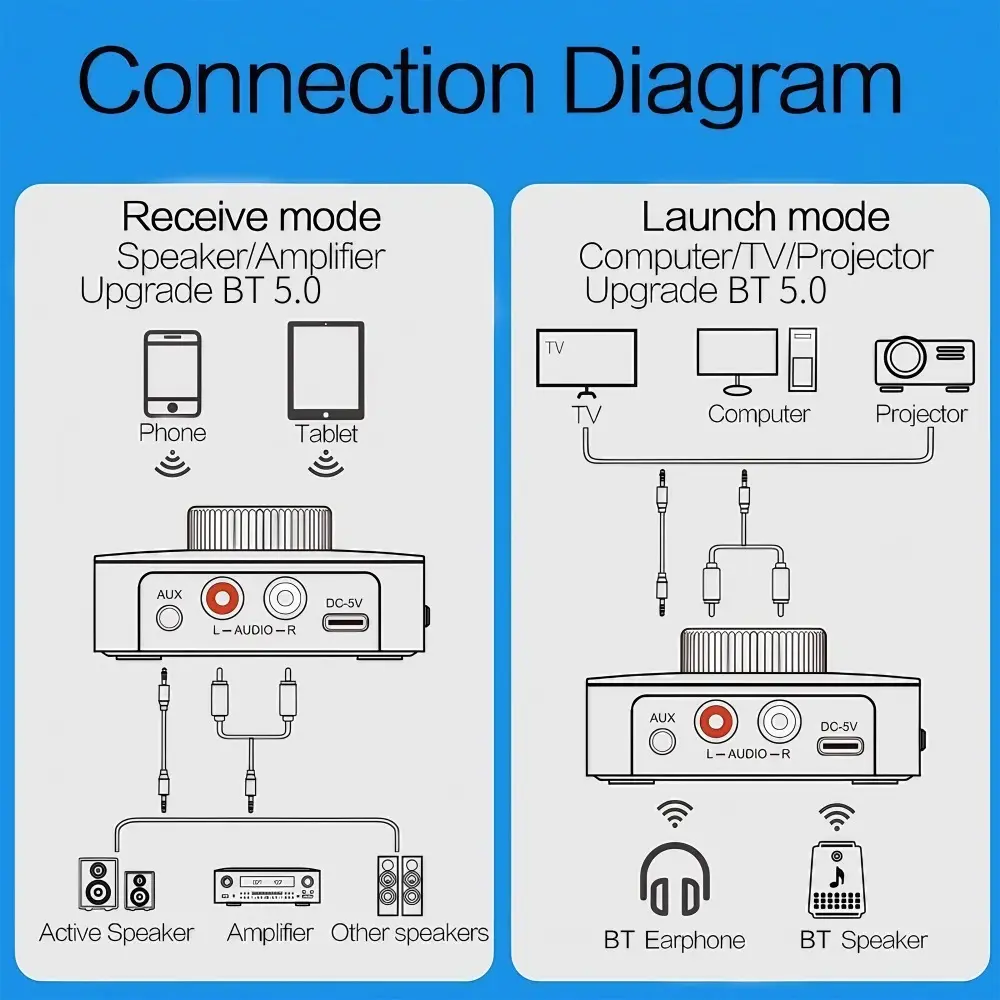 Connection Diagram

Receive mode
Speaker/Amplifier
Upgrade BT 5.0

Phone
Tablet

AUX
L — AUDIO — R
DC-5V

Active Speaker
Amplifier
Other speakers

Launch mode
Computer/TV/Projector
Upgrade BT 5.0

TV
TV
Computer
Projector

AUX
L — AUDIO — R
DC-5V

BT Earphone
BT Speaker