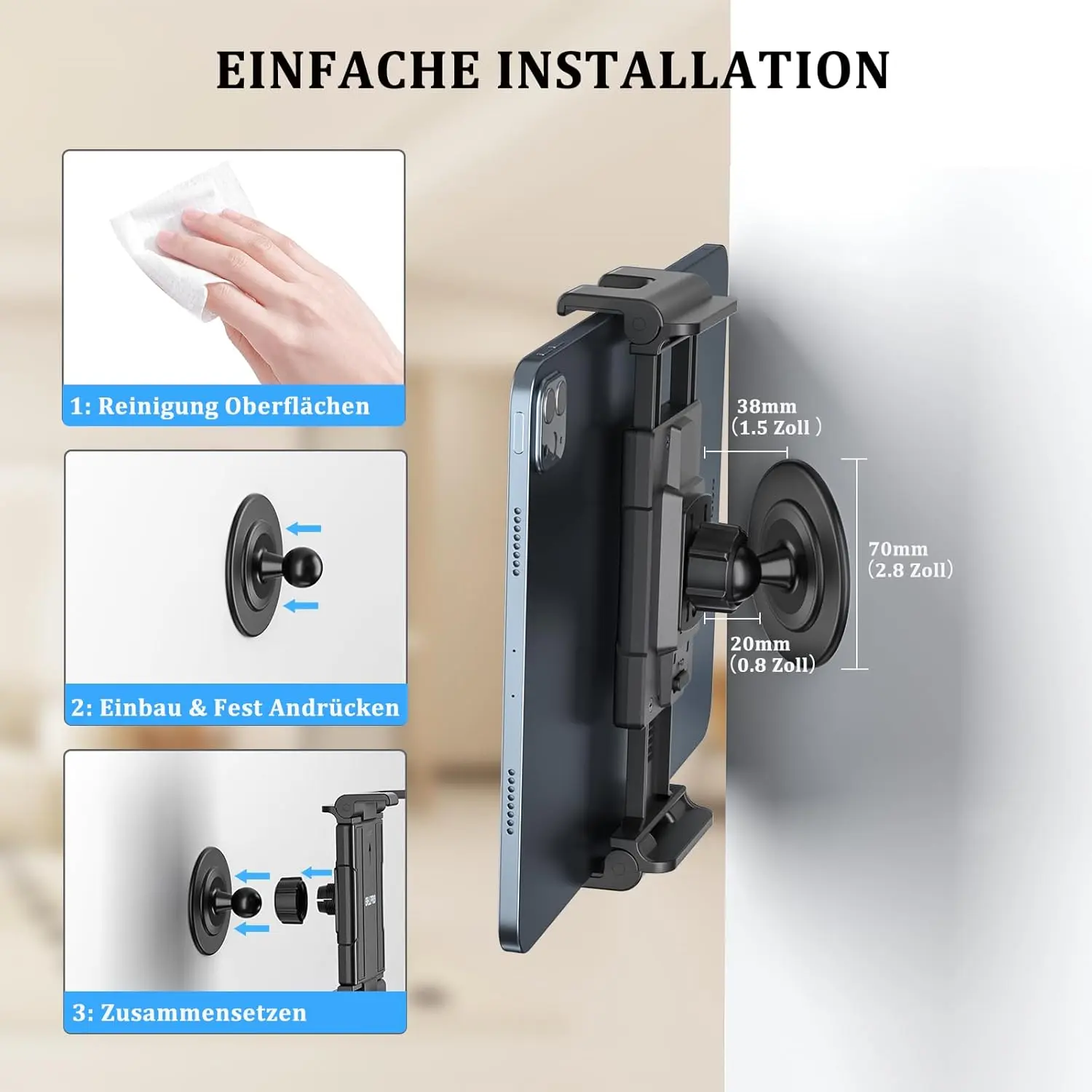 EINFACHE INSTALLATION

1: Reinigung Oberflächen

2: Einbau & Fest Andrücken

3: Zusammensetzen

38mm
(1.5 Zoll)

70mm
(2.8 Zoll)

20mm
(0.8 Zoll)