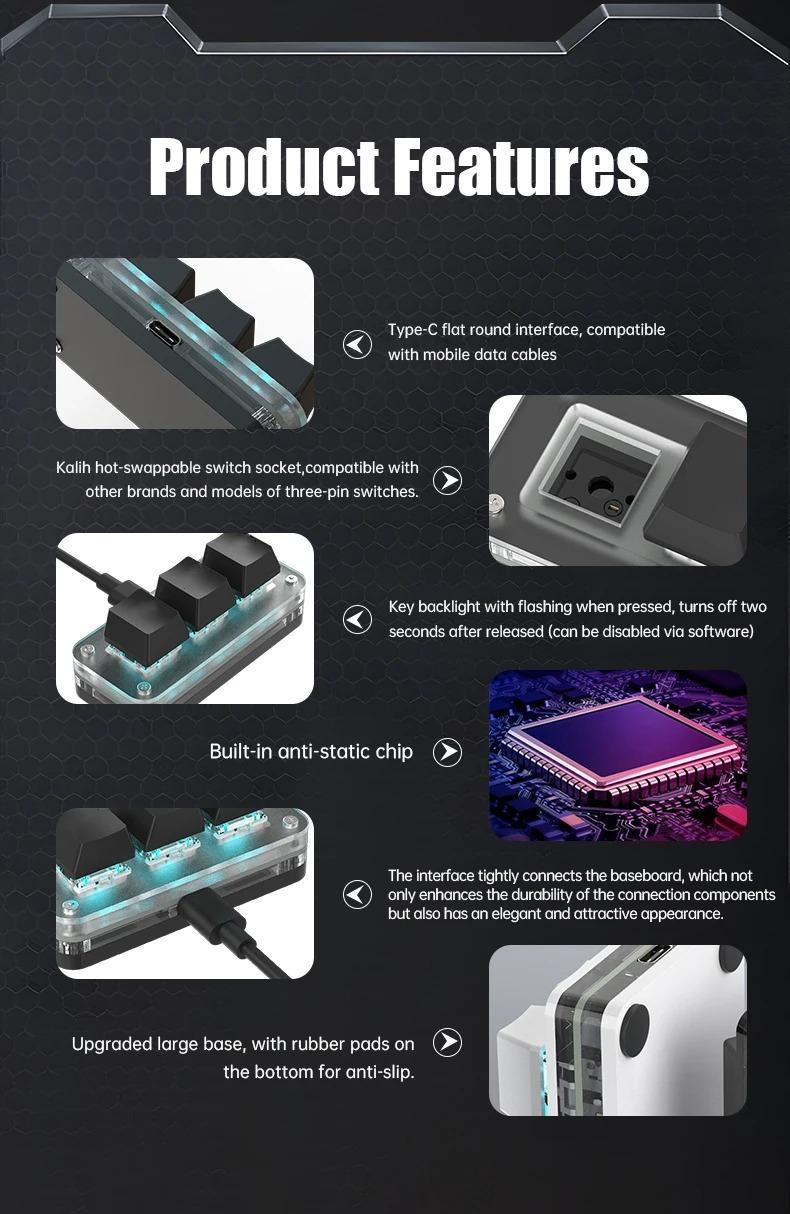 Product Features

Type-C flat round interface, compatible with mobile data cables

Kalih hot-swappable switch socket,compatible with other brands and models of three-pin switches.

Key backlight with flashing when pressed, turns off two seconds after released (can be disabled via software)

Built-in anti-static chip

The interface tightly connects the baseboard, which not only enhances the durability of the connection components but also has an elegant and attractive appearance.

Upgraded large base, with rubber pads on the bottom for anti-slip.