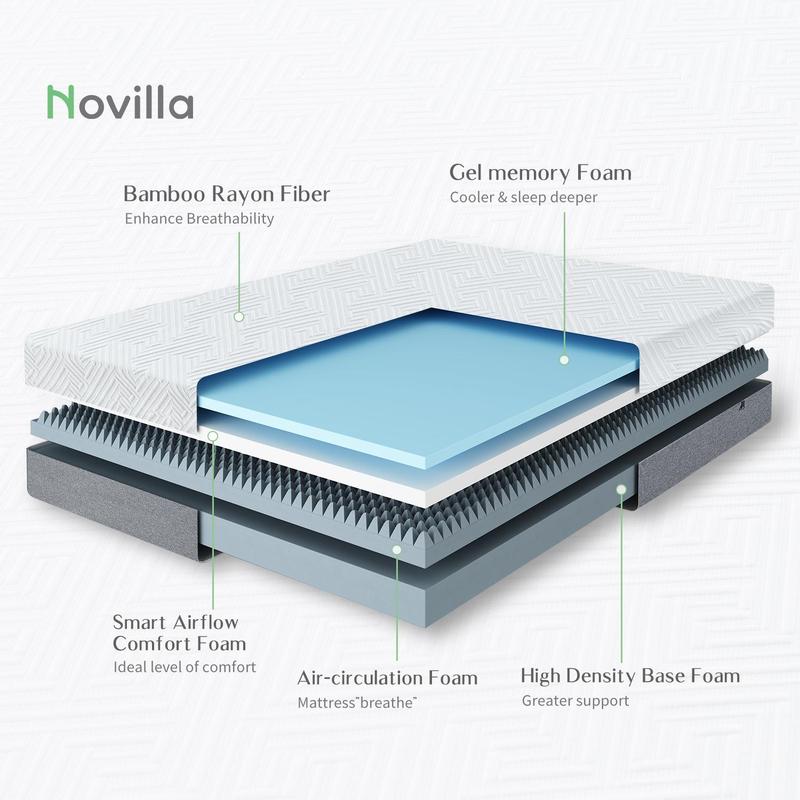 Novilla

Bamboo Rayon Fiber
Enhance Breathability

Gel memory Foam
Cooler & sleep deeper

Smart Airflow Comfort Foam
Ideal level of comfort

Air-circulation Foam
Mattress"breathe"

High Density Base Foam
Greater support