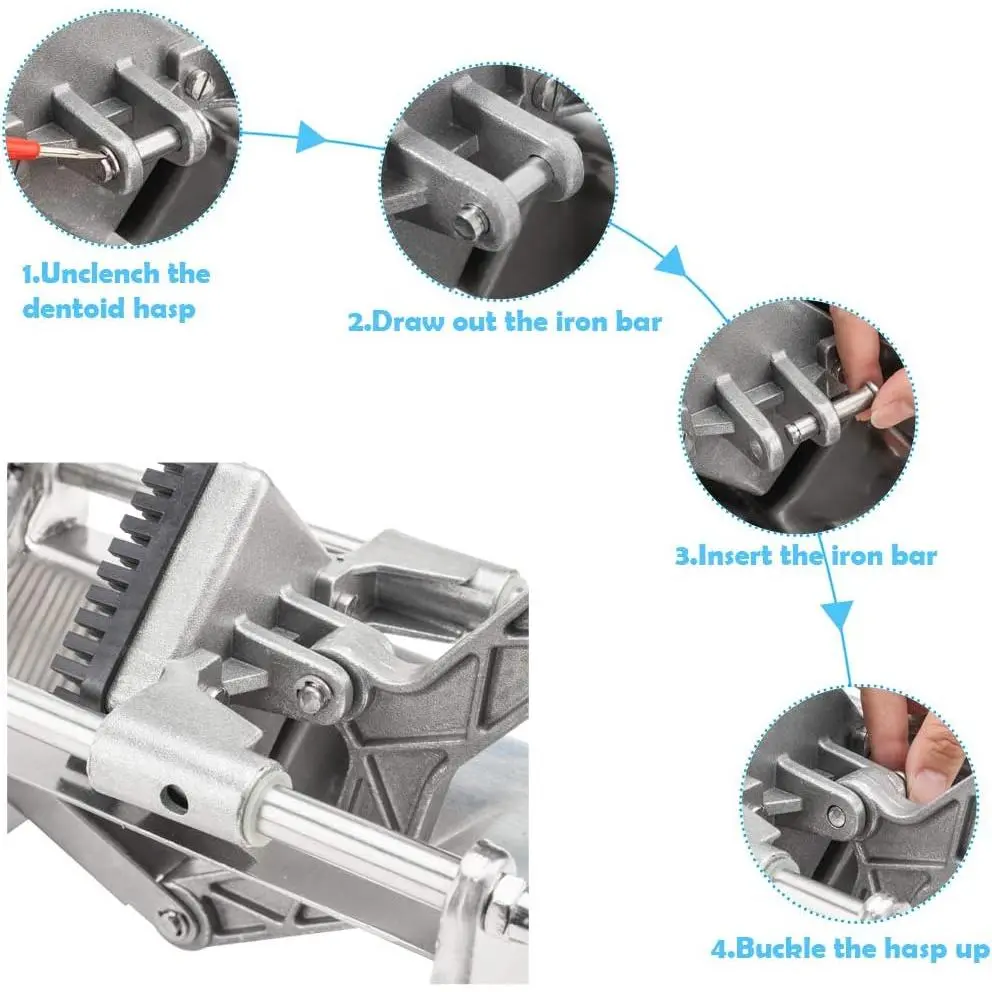 1.Unclench the dentoid hasp

2.Draw out the iron bar

3.Insert the iron bar

4.Buckle the hasp up