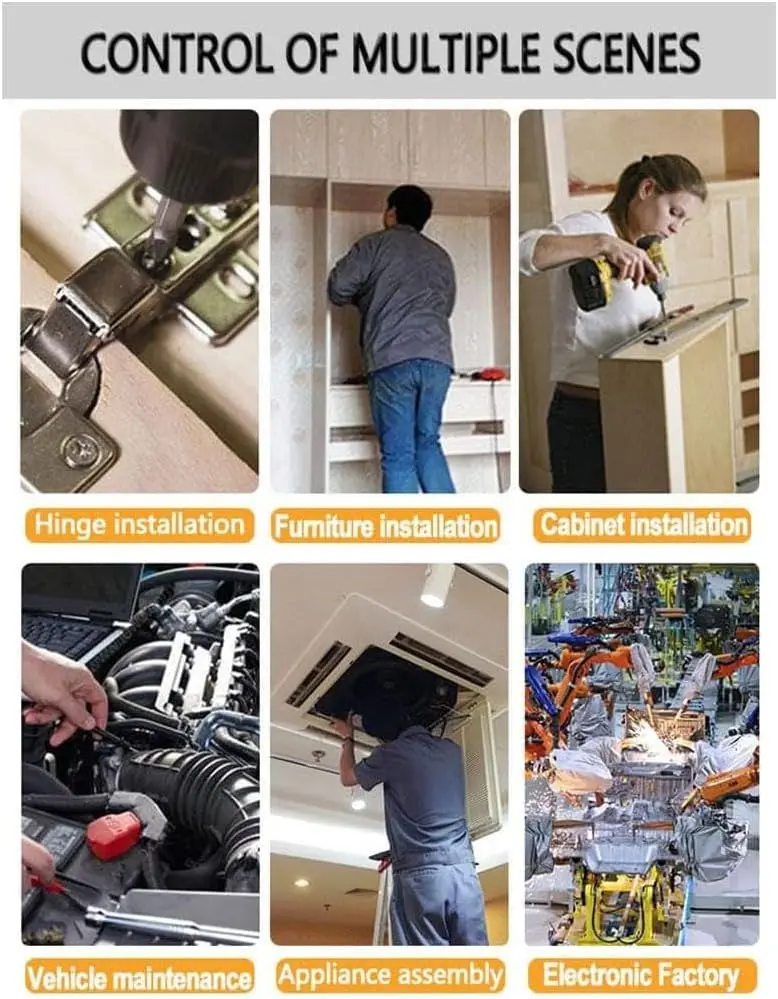 CONTROL OF MULTIPLE SCENES

Hinge installation

Furniture installation

Cabinet installation

Vehicle maintenance

Appliance assembly

Electronic Factory