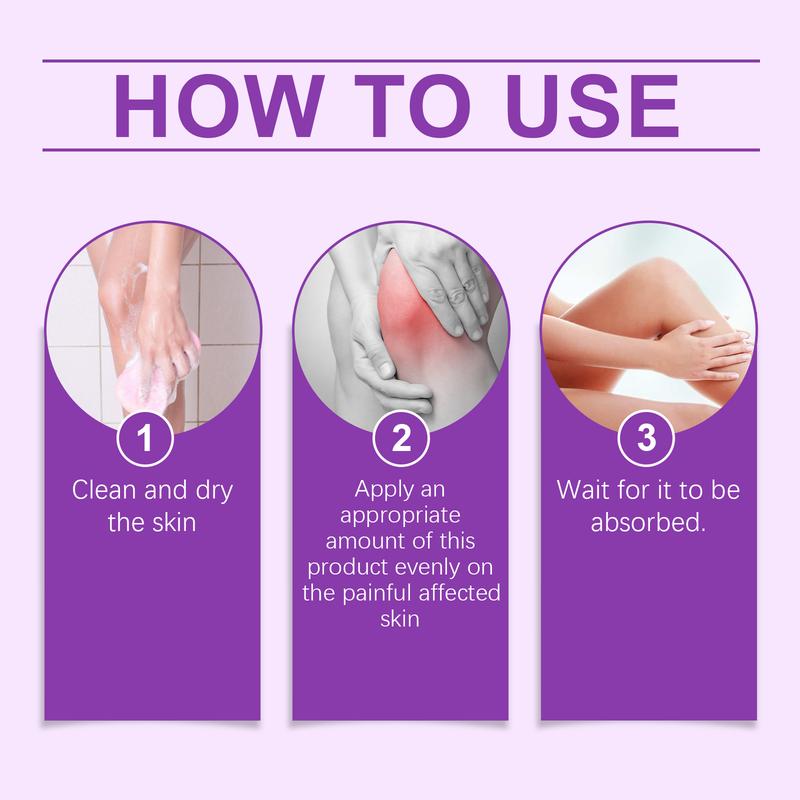 HOW TO USE

1
Clean and dry the skin

2
Apply an appropriate amount of this product evenly on the painful affected skin

3
Wait for it to be absorbed.