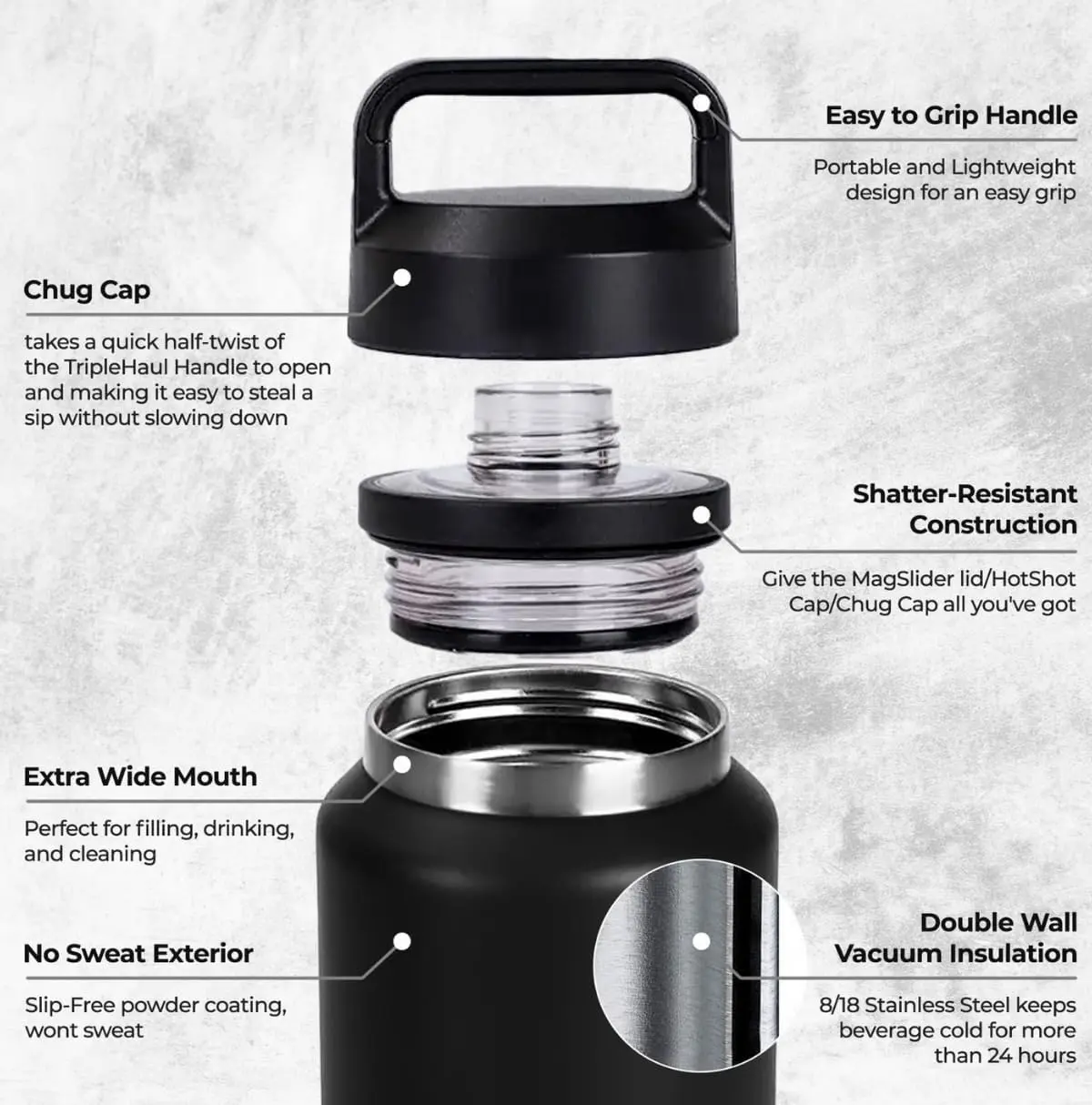 Easy to Grip Handle

Portable and Lightweight design for an easy grip

Chug Cap

takes a quick half-twist of the TripleHaul Handle to open and making it easy to steal a sip without slowing down

Shatter-Resistant Construction

Give the MagSlider lid/HotShot Cap/Chug Cap all you've got

Extra Wide Mouth

Perfect for filling, drinking, and cleaning

No Sweat Exterior

Slip-Free powder coating, wont sweat

Double Wall Vacuum Insulation

8/18 Stainless Steel keeps beverage cold for more than 24 hours