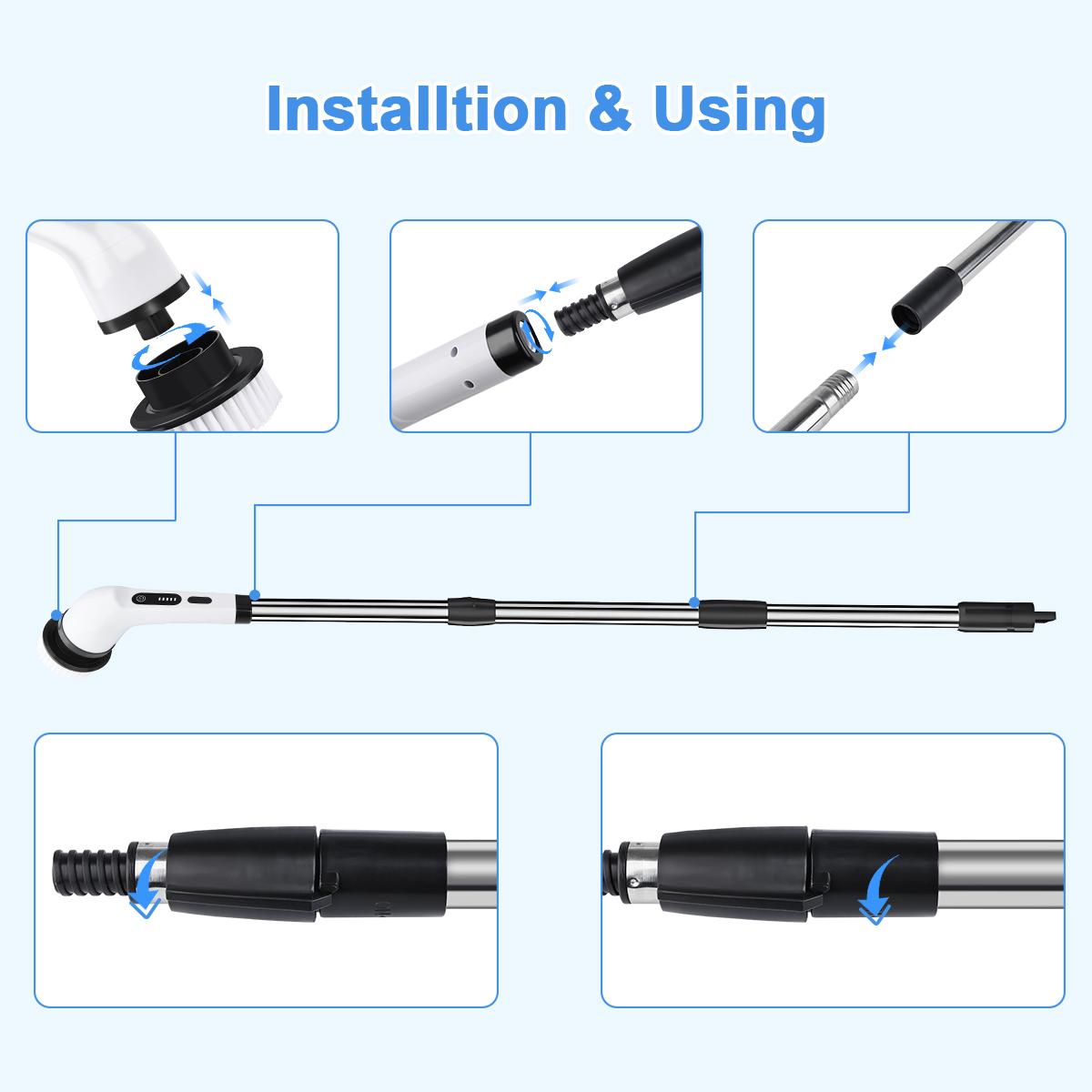 Installtion & Using