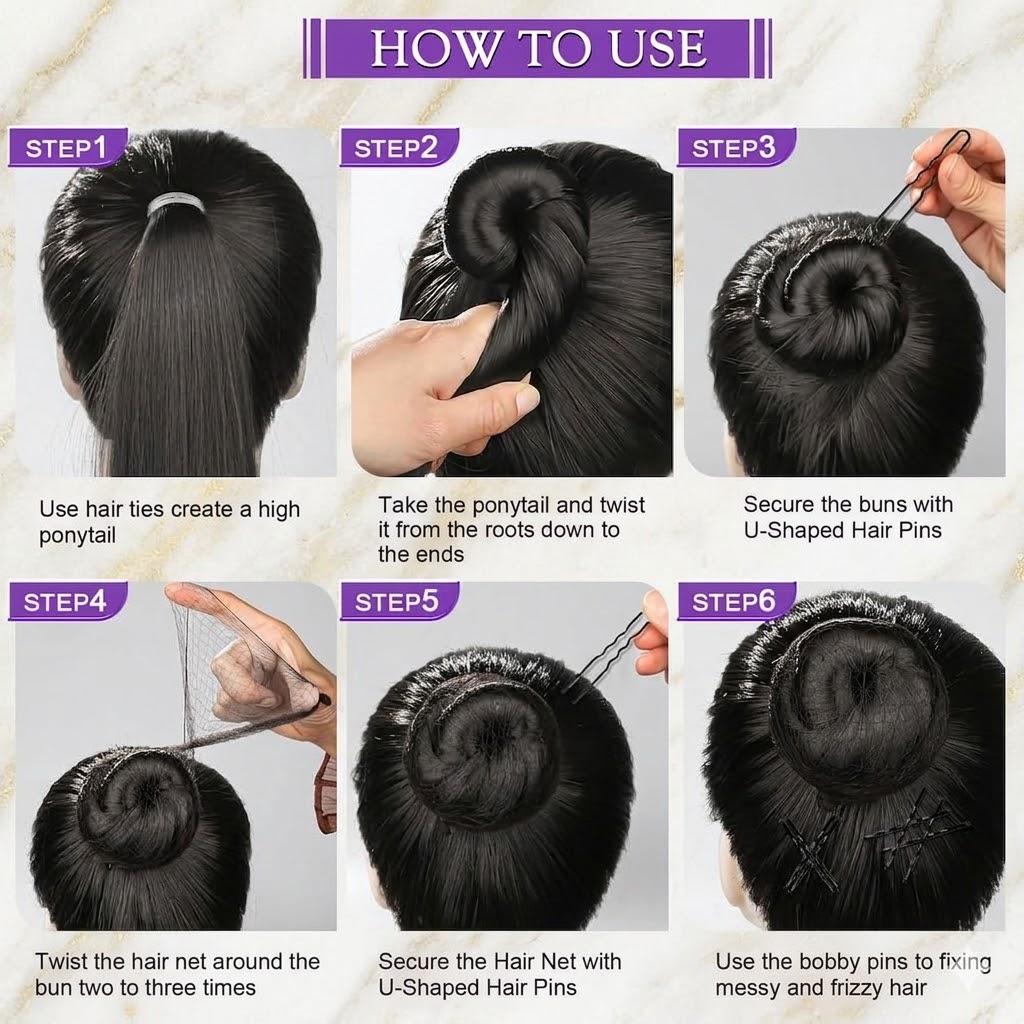 HOW TO USE

STEP1

Use hair ties create a high ponytail

STEP2

Take the ponytail and twist it from the roots down to the ends

STEP3

Secure the buns with U-Shaped Hair Pins

STEP4

Twist the hair net around the bun two to three times

STEP5

Secure the Hair Net with U-Shaped Hair Pins

STEP6

Use the bobby pins to fixing messy and frizzy hair