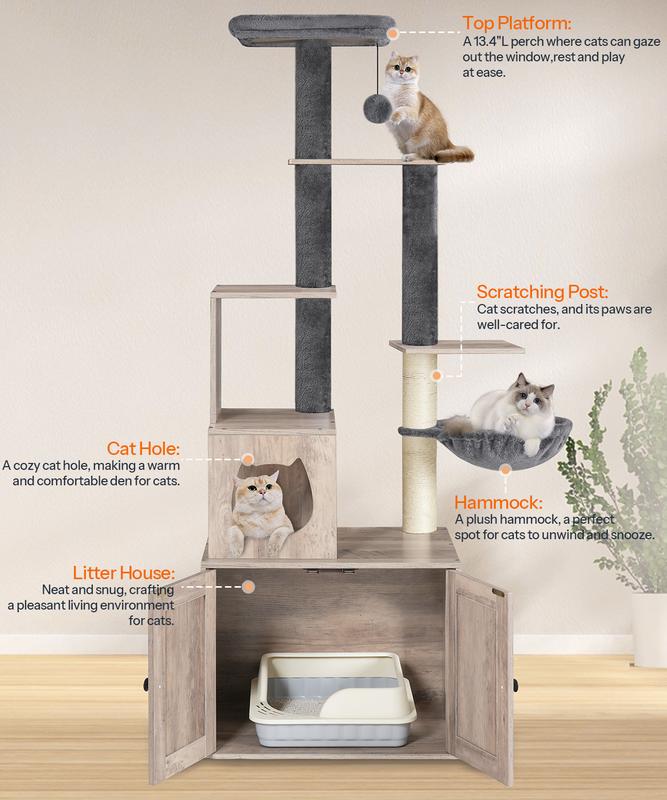 Top Platform:
A 13.4"L perch where cats can gaze out the window,rest and play at ease.

Scratching Post:
Cat scratches, and its paws are well-cared for.

Cat Hole:
A cozy cat hole, making a warm and comfortable den for cats.

Hammock:
A plush hammock, a perfect spot for cats to unwind and snooze.

Litter House:
Neat and snug, crafting a pleasant living environment for cats.