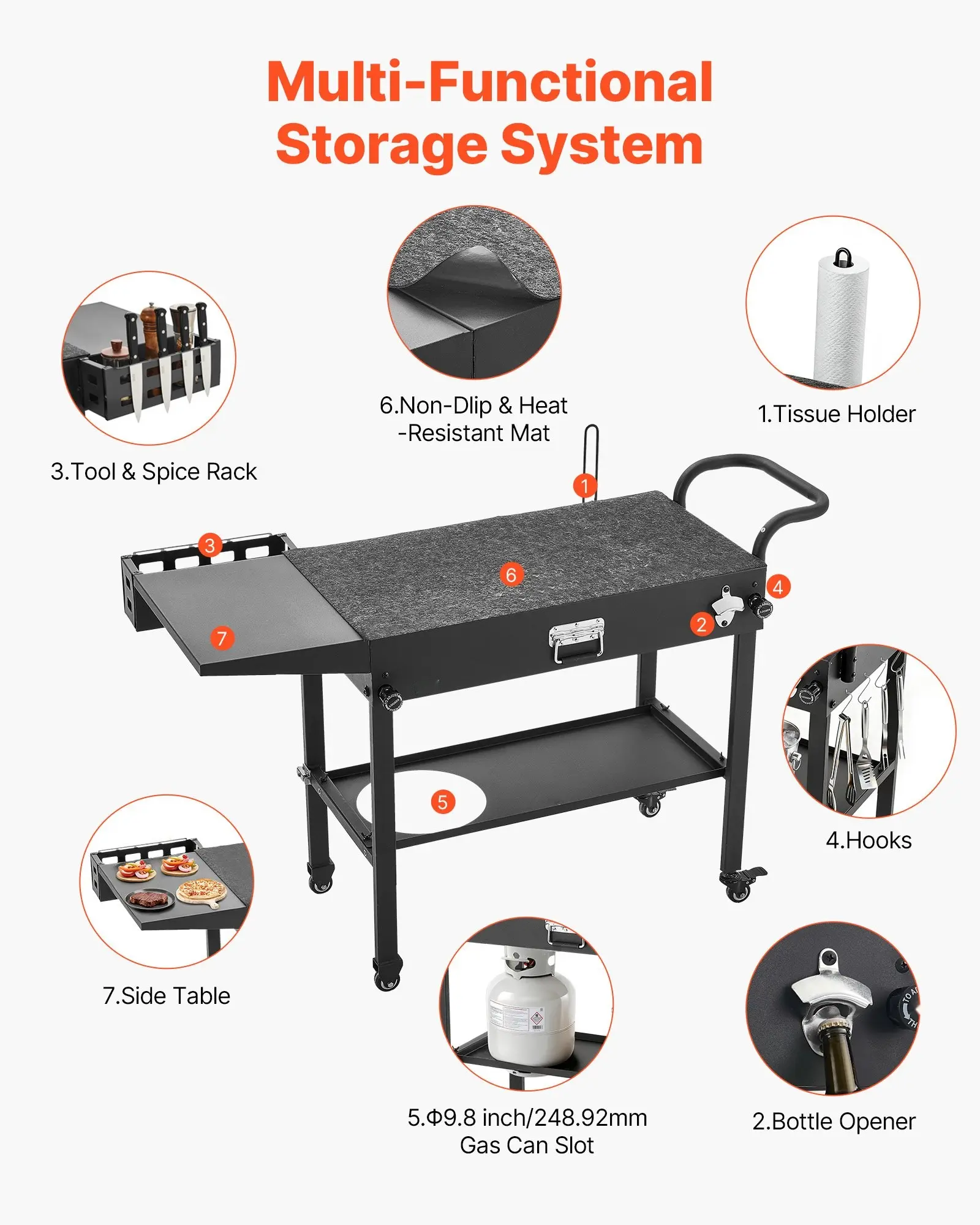 Multi-Functional Storage System

3.Tool & Spice Rack

6.Non-Dlip & Heat -Resistant Mat

1.Tissue Holder

1

3

6

4

2

7

5

4.Hooks

7.Side Table

5.Φ9.8 inch/248.92mm Gas Can Slot

2.Bottle Opener