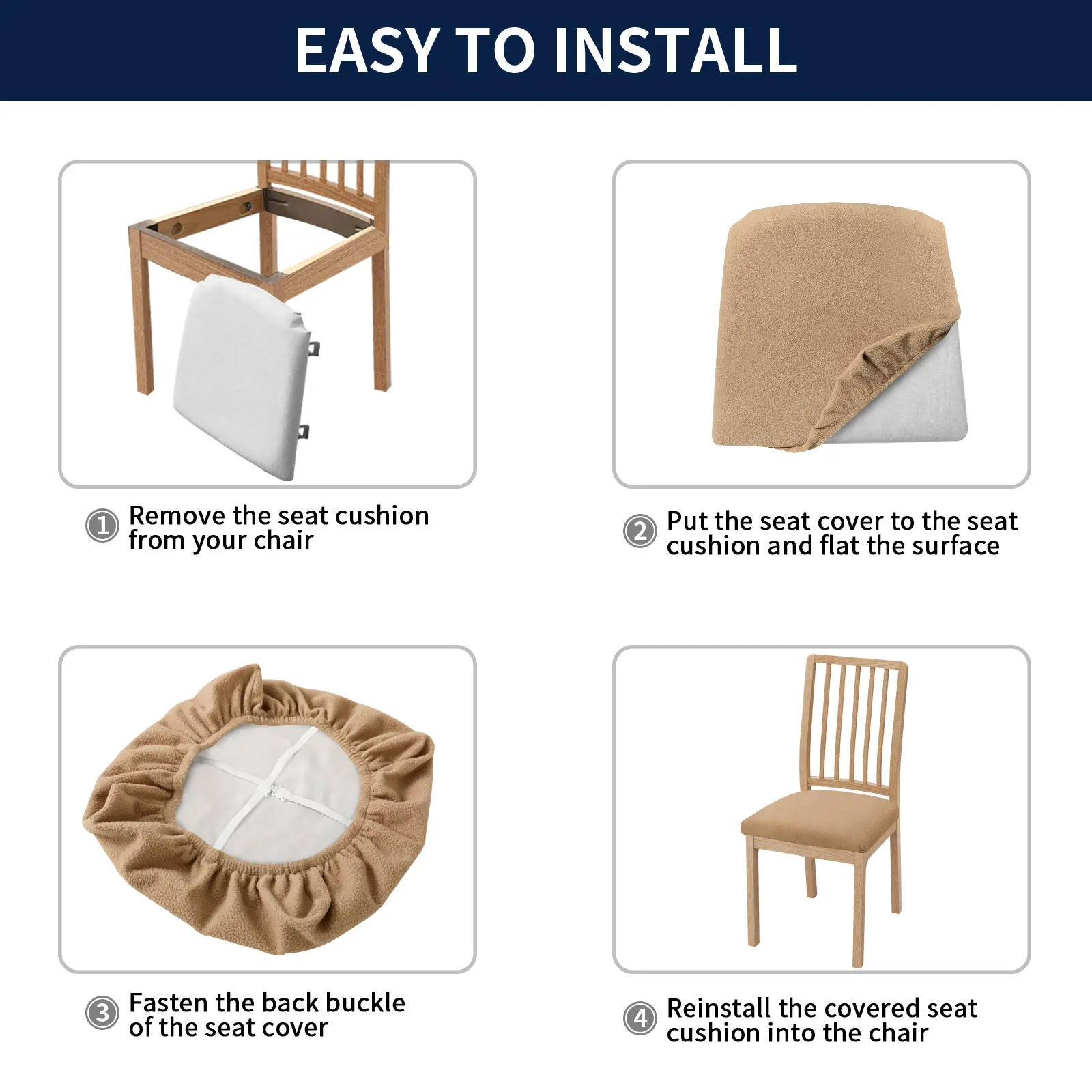 EASY TO INSTALL

1 Remove the seat cushion from your chair

2 Put the seat cover to the seat cushion and flat the surface

3 Fasten the back buckle of the seat cover

4 Reinstall the covered seat cushion into the chair