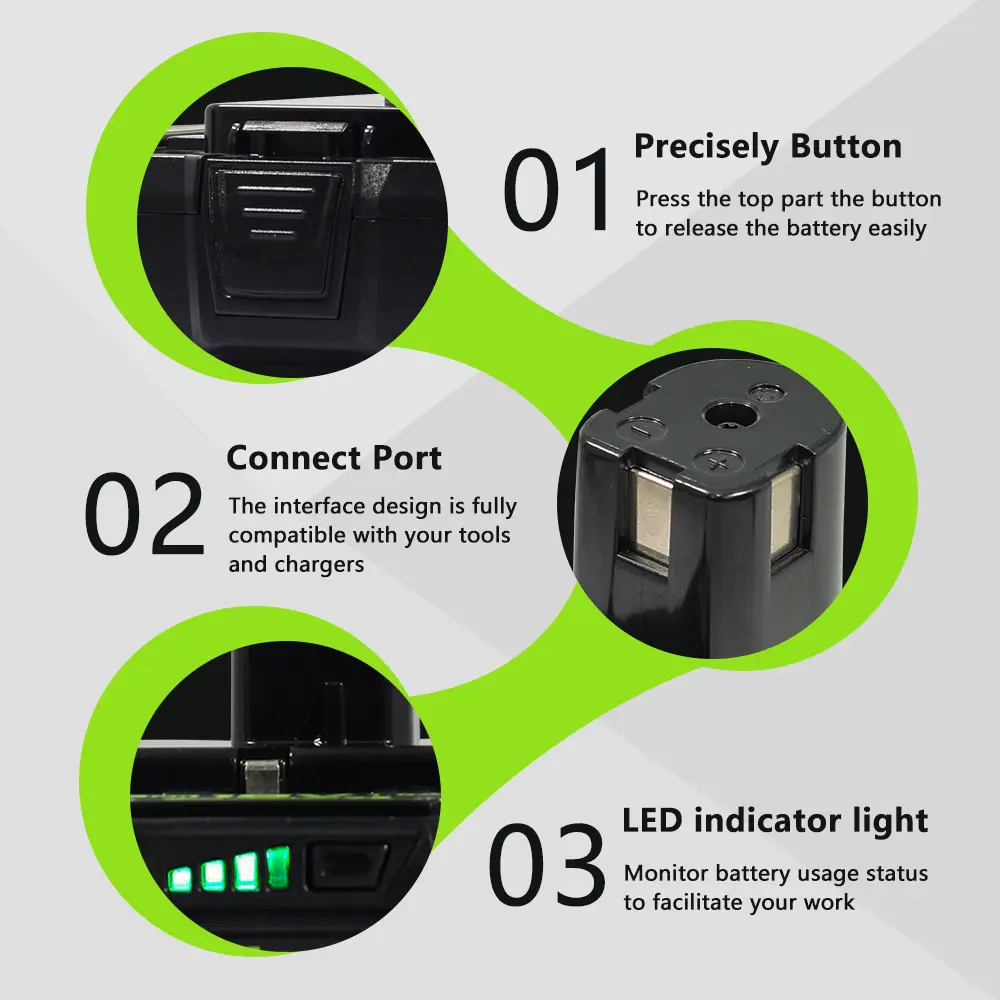 01
Precisely Button
Press the top part the button to release the battery easily

02
Connect Port
The interface design is fully compatible with your tools and chargers

03
LED indicator light
Monitor battery usage status to facilitate your work