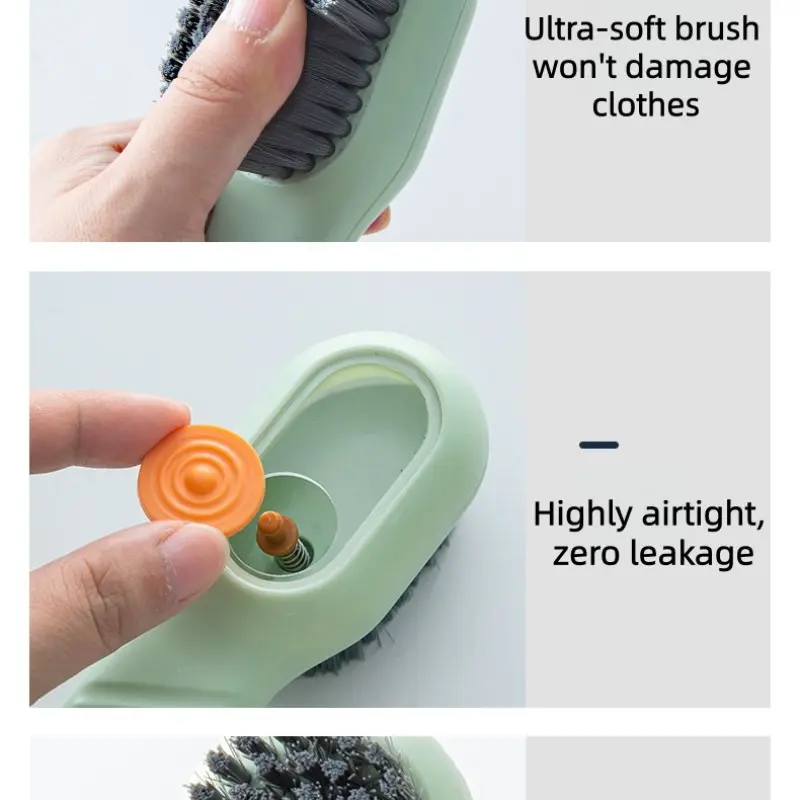 Ultra-soft brush won't damage clothes

Highly airtight, zero leakage