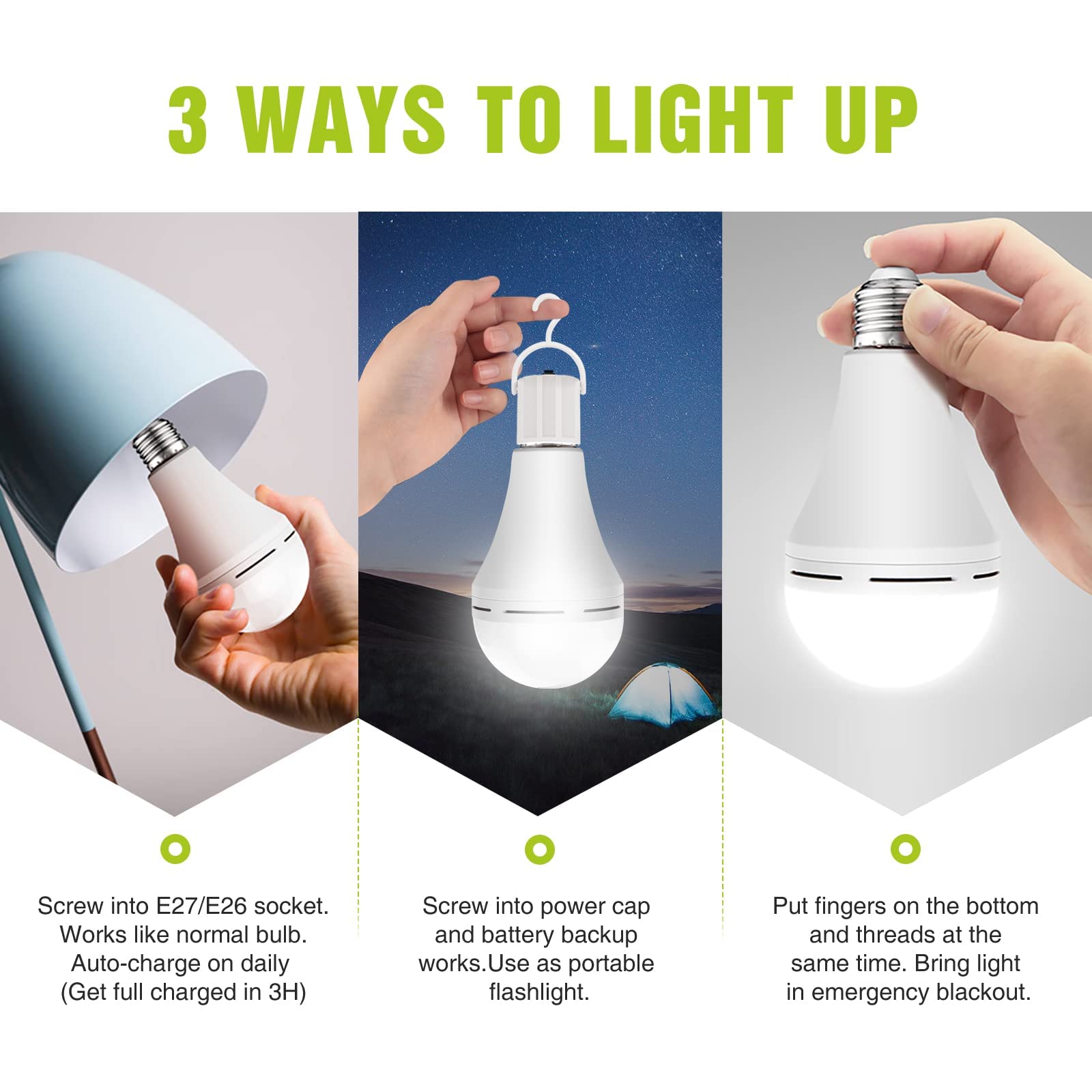 3 WAYS TO LIGHT UP

Screw into E27/E26 socket. Works like normal bulb. Auto-charge on daily (Get full charged in 3H)

Screw into power cap and battery backup works.Use as portable flashlight.

Put fingers on the bottom and threads at the same time. Bring light in emergency blackout.