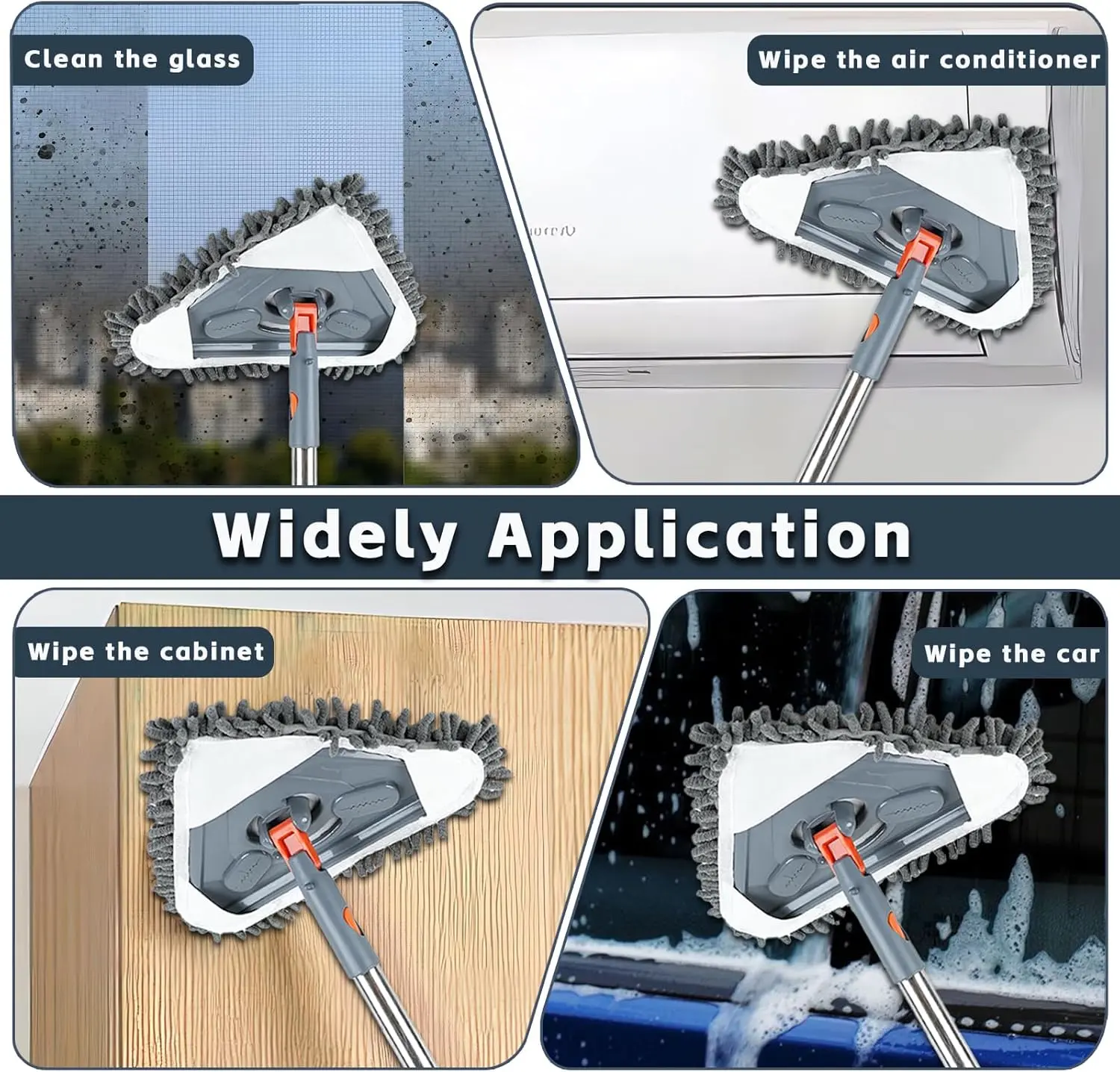 Clean the glass

Wipe the air conditioner

Widely Application

Wipe the cabinet

Wipe the car