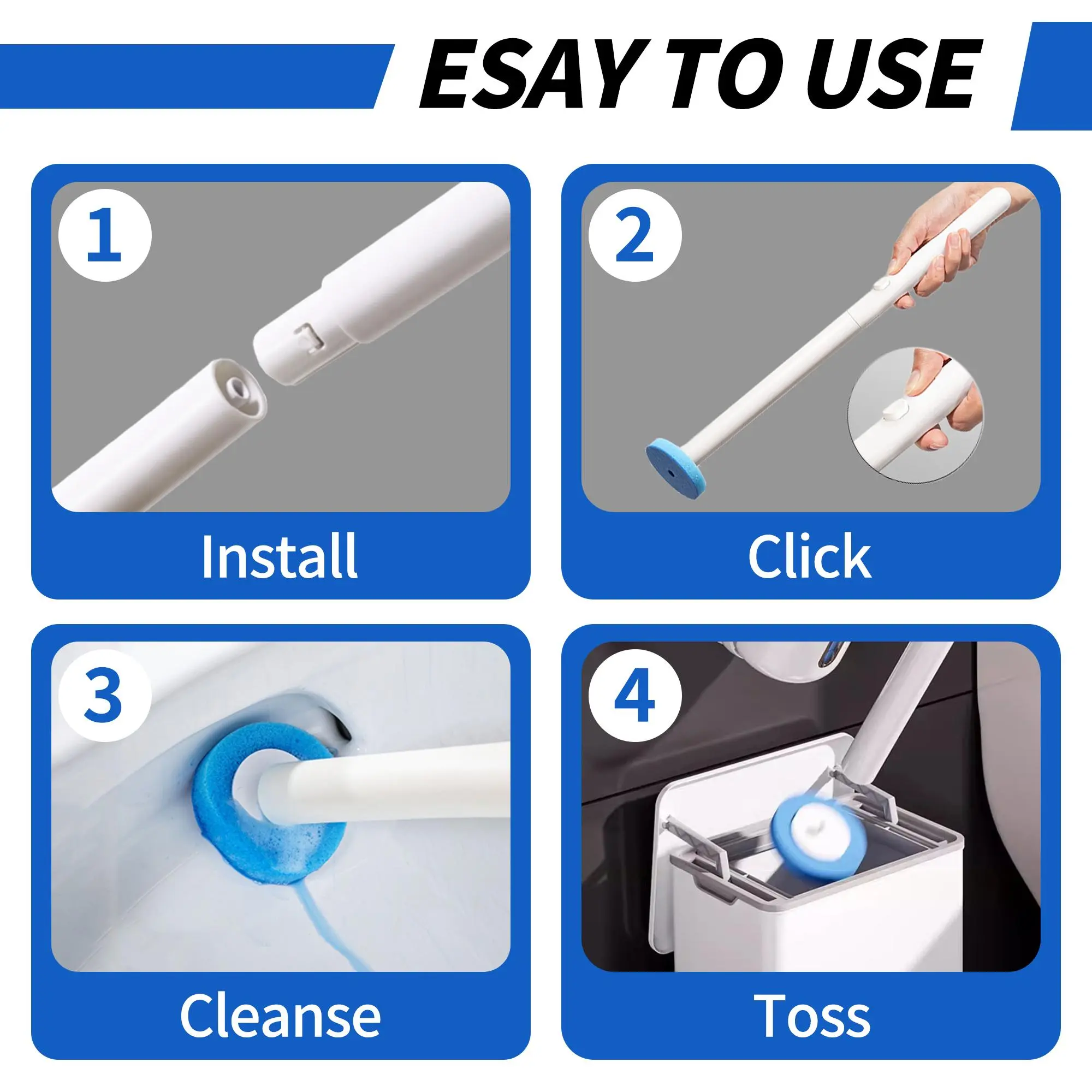 ESAY TO USE

1

Install

2

Click

3

Cleanse

4

Toss