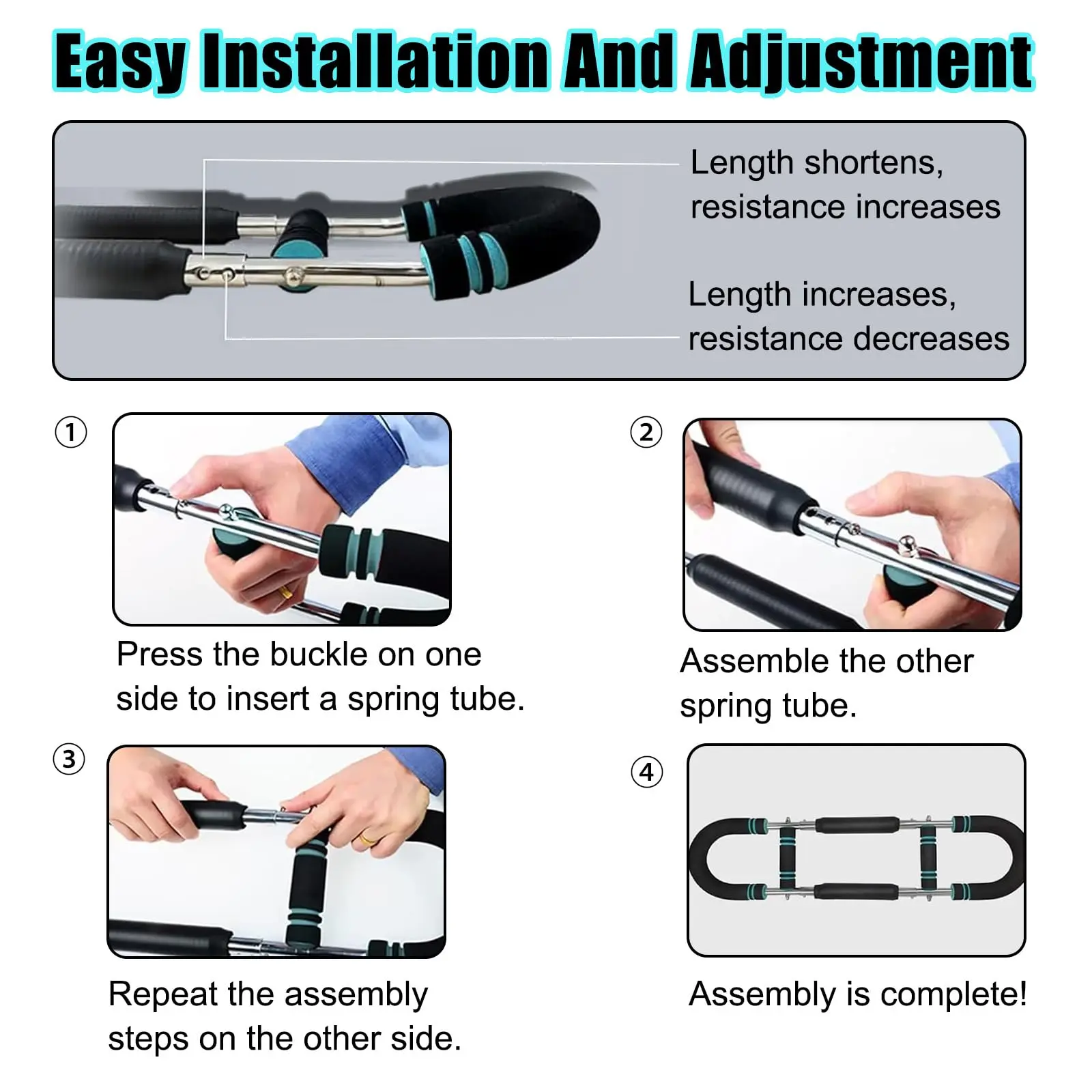 Easy Installation And Adjustment

Length shortens, resistance increases

Length increases, resistance decreases

①

Press the buckle on one side to insert a spring tube.

②

Assemble the other spring tube.

③

Repeat the assembly steps on the other side.

④

Assembly is complete!