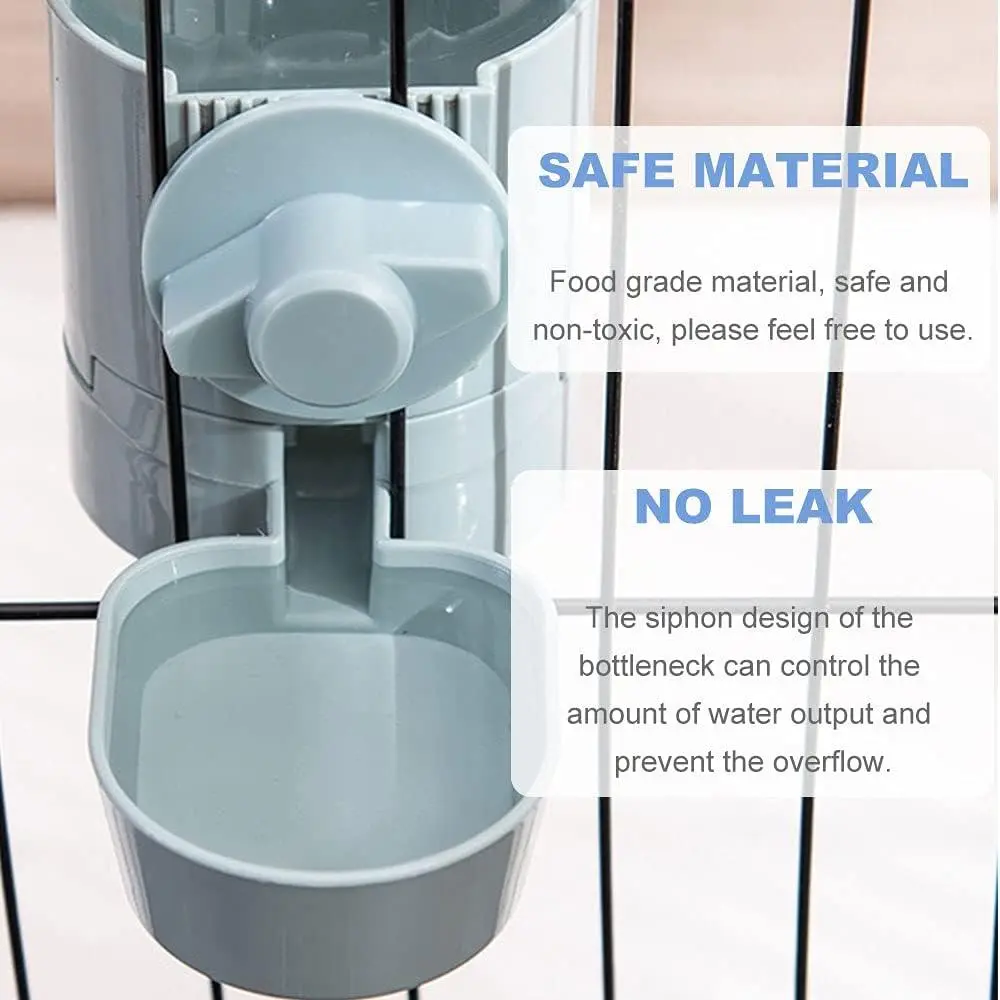 SAFE MATERIAL

Food grade material, safe and non-toxic, please feel free to use.

NO LEAK

The siphon design of the bottleneck can control the amount of water output and prevent the overflow.