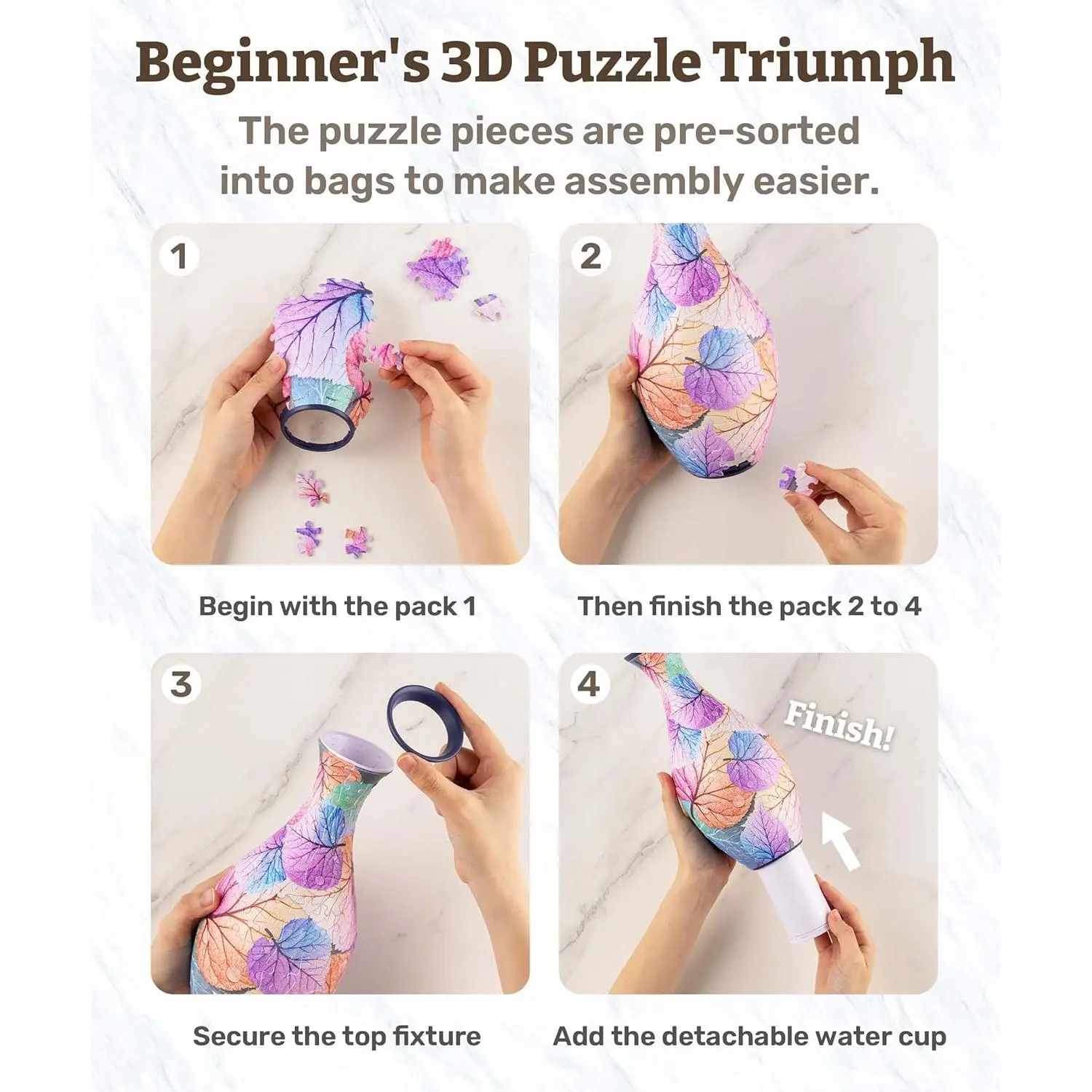 Beginner's 3D Puzzle Triumph

The puzzle pieces are pre-sorted into bags to make assembly easier.

1

Begin with the pack 1

2

Then finish the pack 2 to 4

3

Secure the top fixture

4

Finish!

Add the detachable water cup