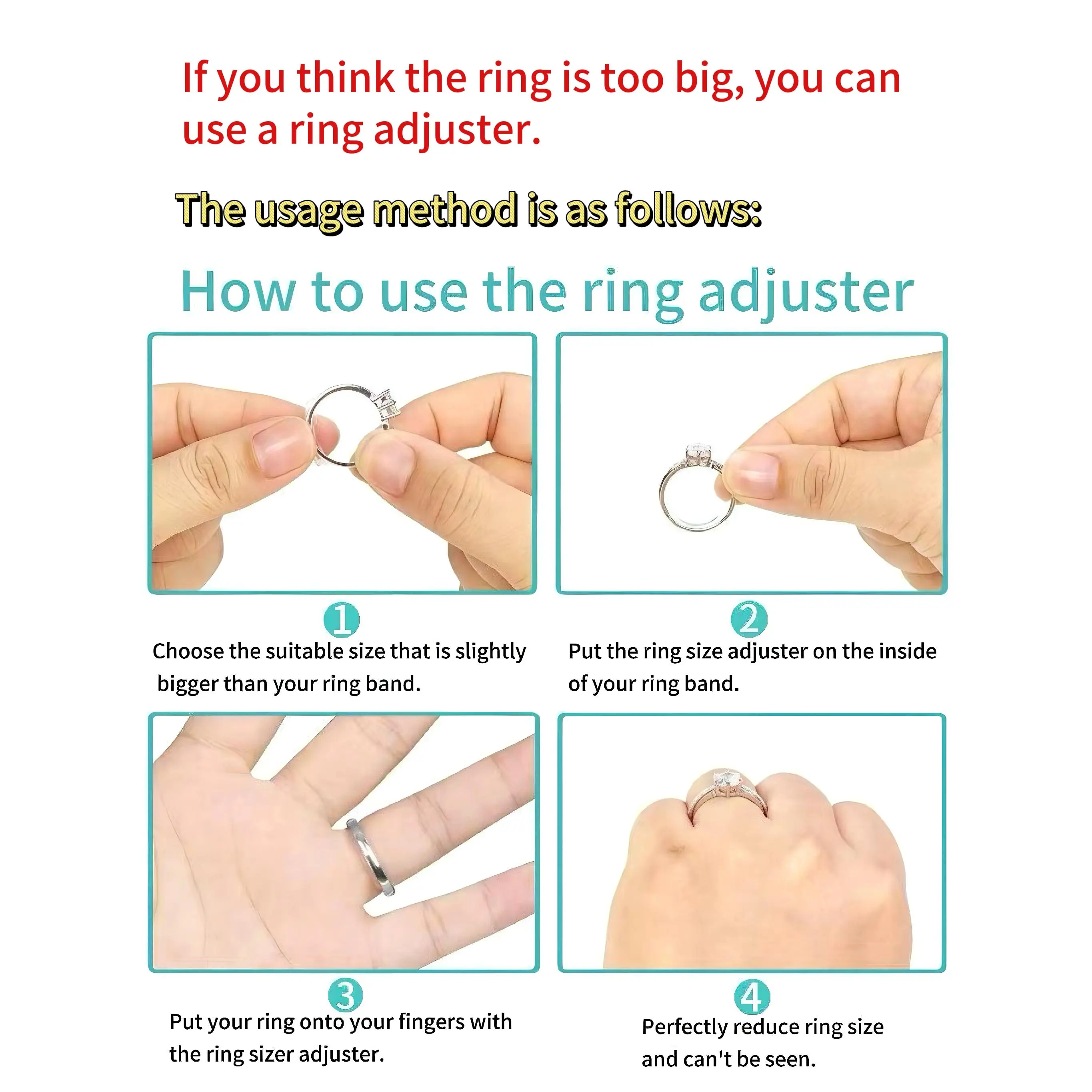 If you think the ring is too big, you can use a ring adjuster.

The usage method is as follows:

How to use the ring adjuster

1
Choose the suitable size that is slightly bigger than your ring band.

2
Put the ring size adjuster on the inside of your ring band.

3
Put your ring onto your fingers with the ring sizer adjuster.

4
Perfectly reduce ring size and can't be seen.