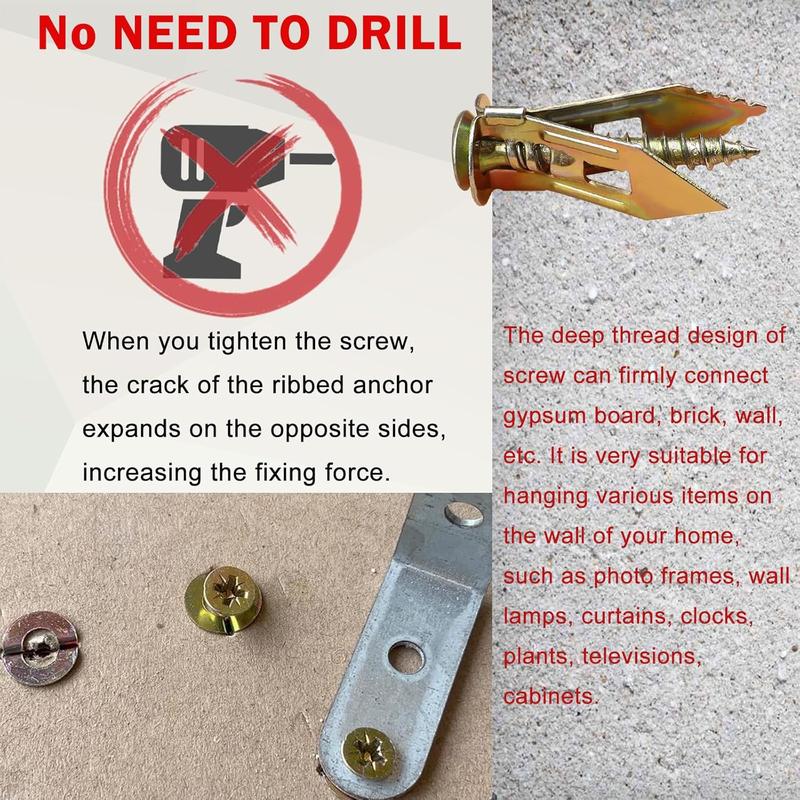 No NEED TO DRILL

When you tighten the screw, the crack of the ribbed anchor expands on the opposite sides, increasing the fixing force.

The deep thread design of screw can firmly connect gypsum board, brick, wall, etc. It is very suitable for hanging various items on the wall of your home, such as photo frames, wall lamps, curtains, clocks, plants, televisions, cabinets.