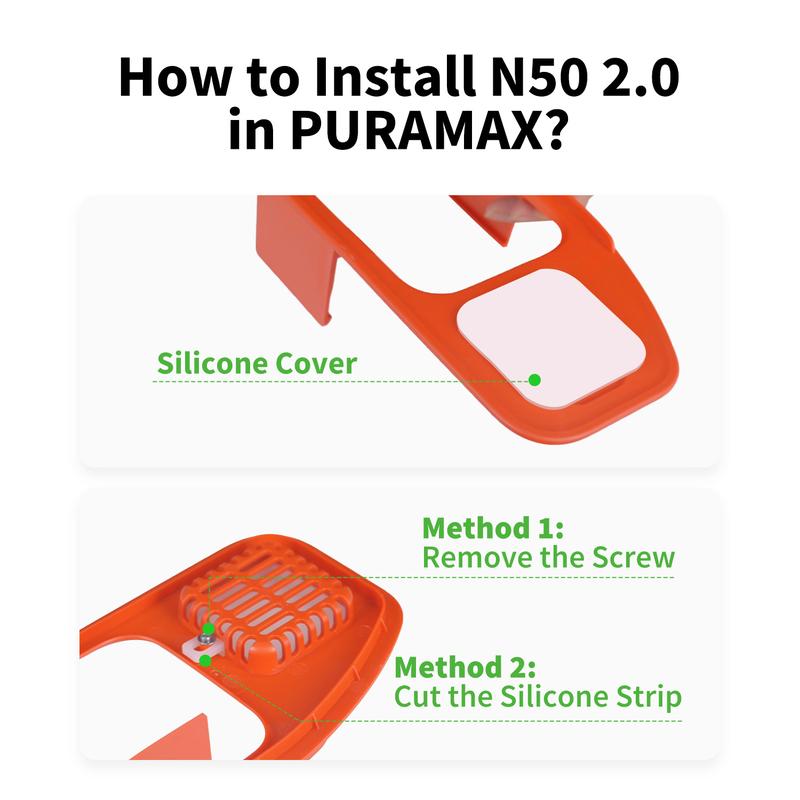 How to Install N50 2.0 in PURAMAX?

Silicone Cover

Method 1:
Remove the Screw

Method 2:
Cut the Silicone Strip