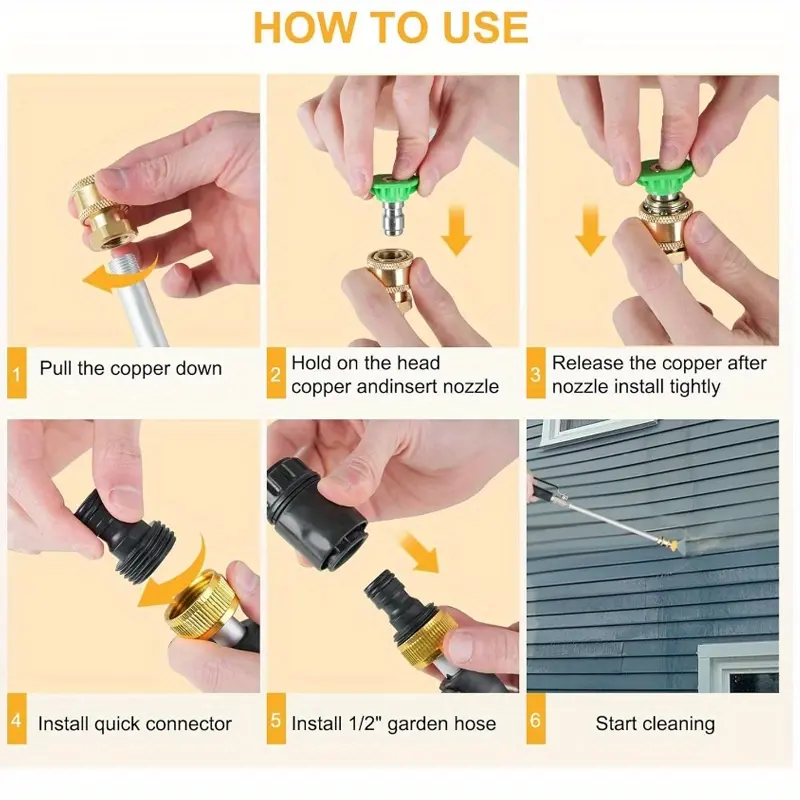 HOW TO USE

1 Pull the copper down

2 Hold on the head copper andinsert nozzle

3 Release the copper after nozzle install tightly

4 Install quick connector

5 Install 1/2" garden hose

6 Start cleaning